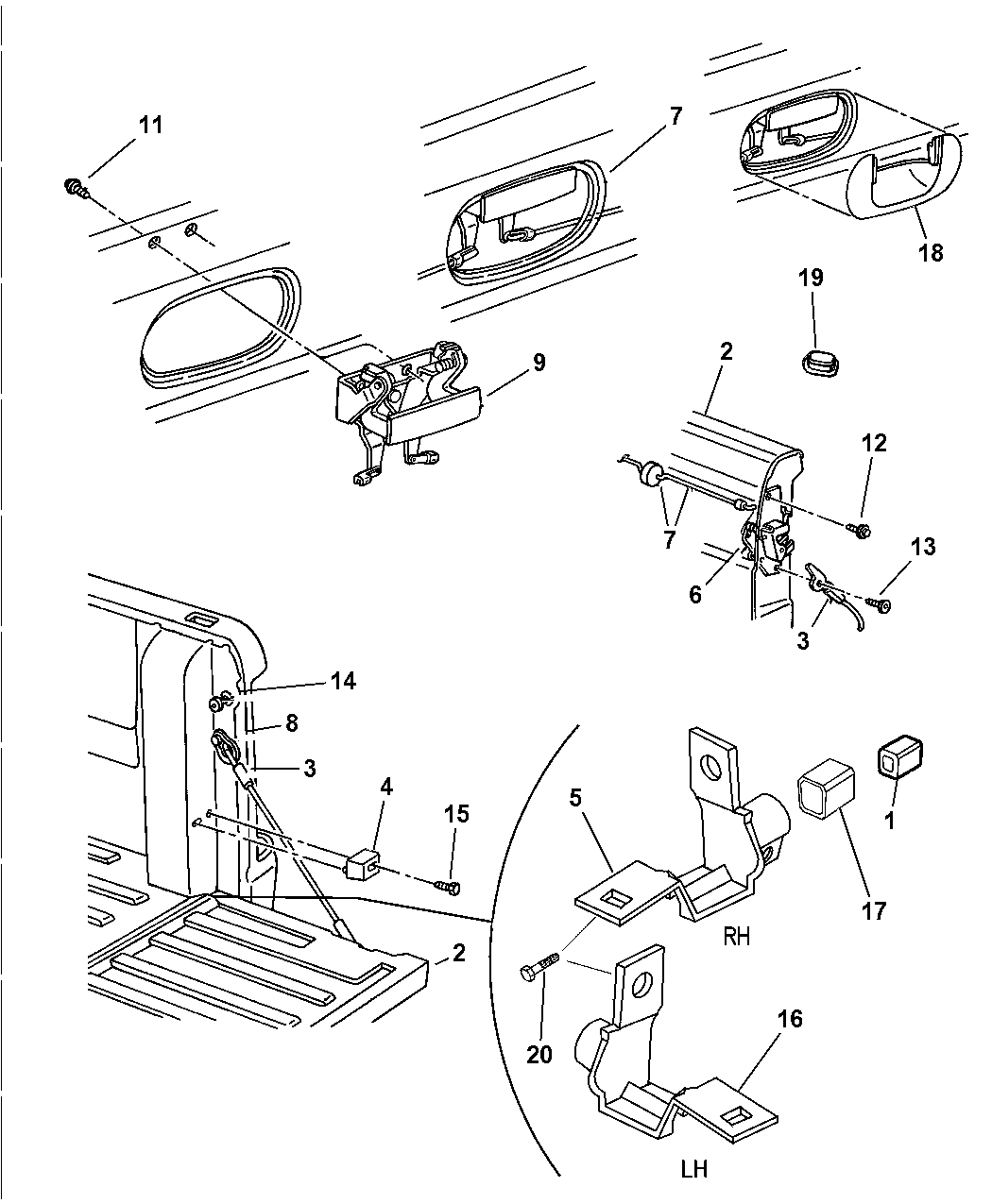 11
7
18
19
9
2
12
7
13
6
3
14
8
3
4
15
5
1
17
RH
2
20
16
LH