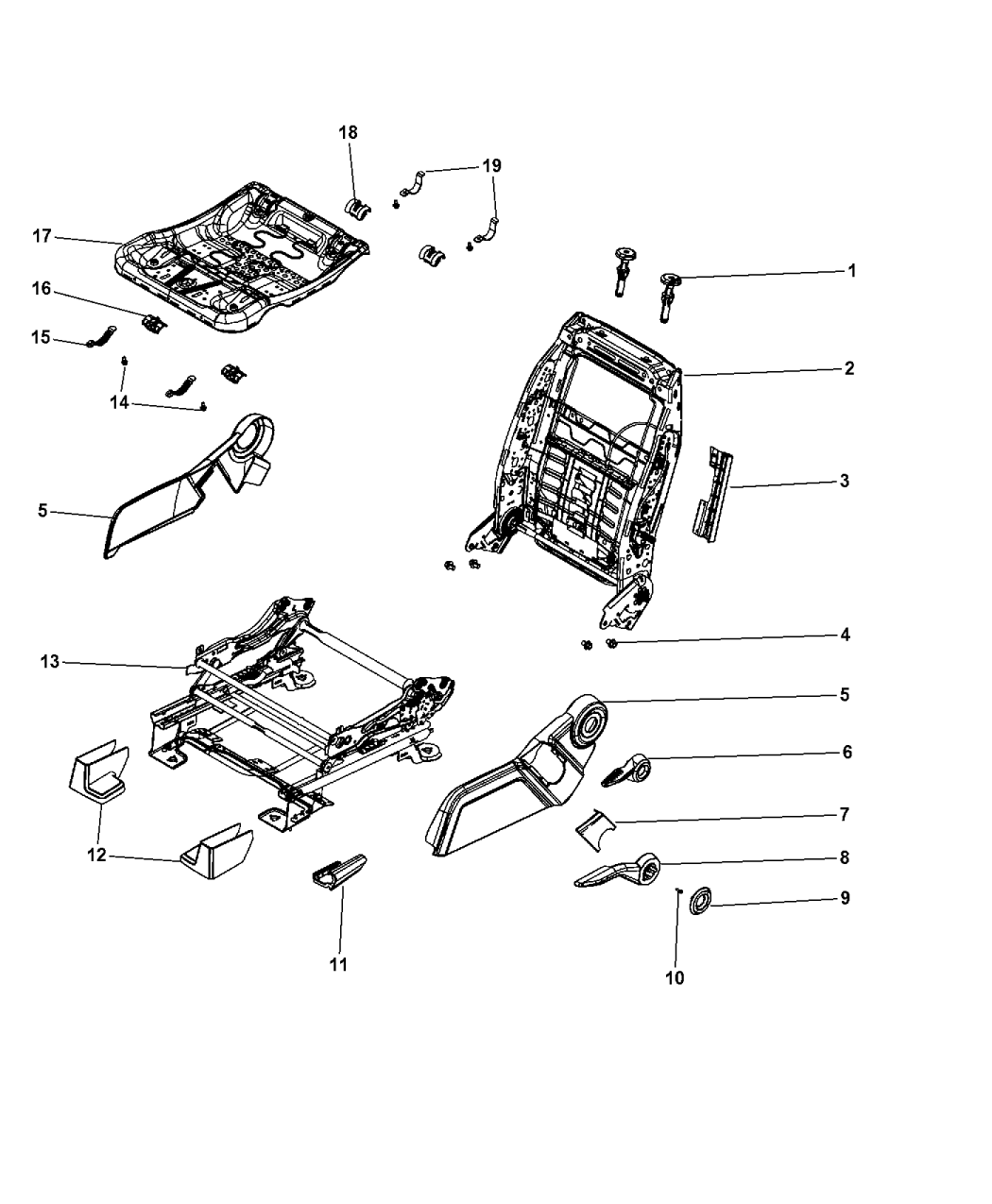 18
19
17
1
16
15
2
14
3
5
4
13
5
6
7
12
8
9
11
10