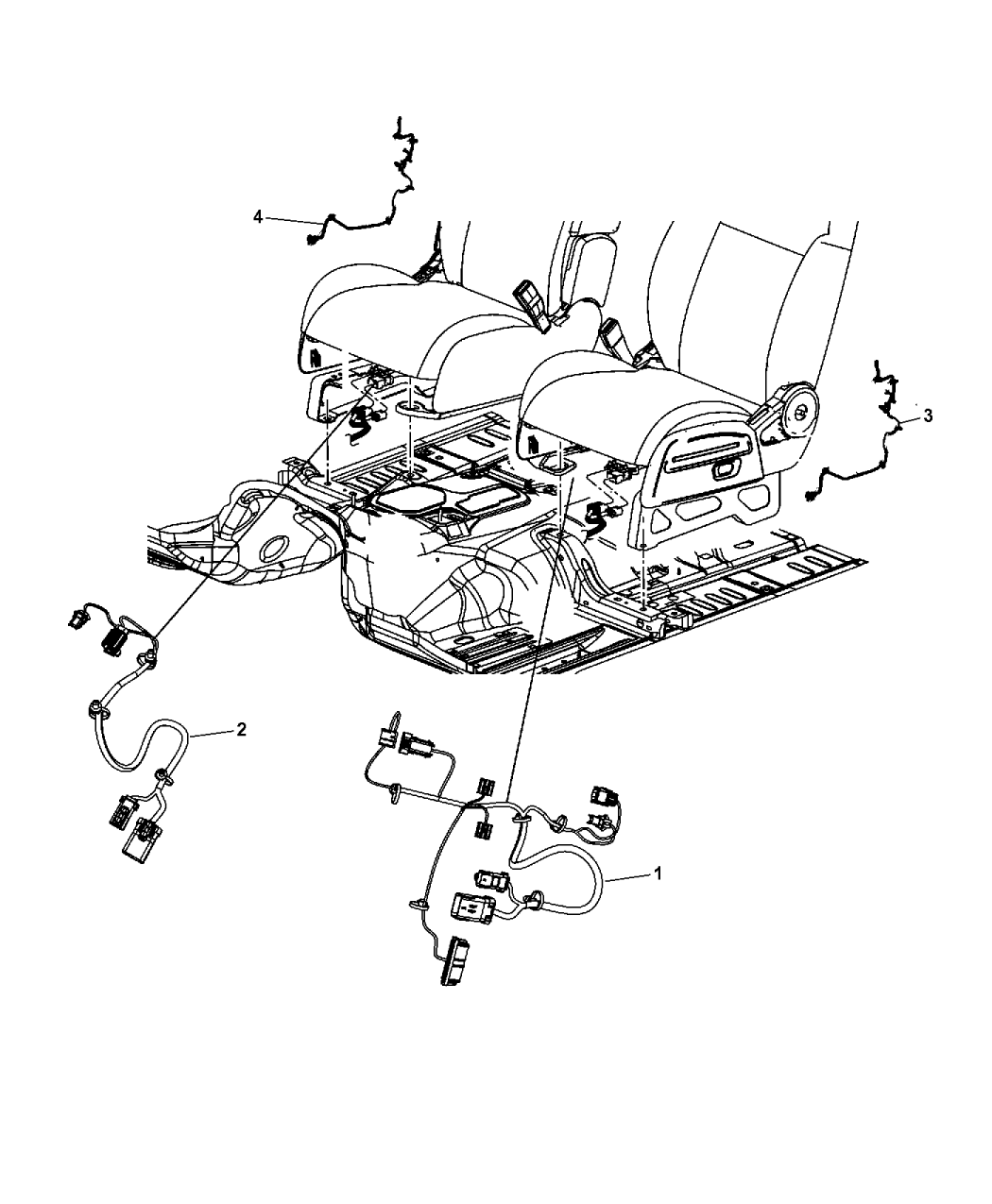 4
3
2
1