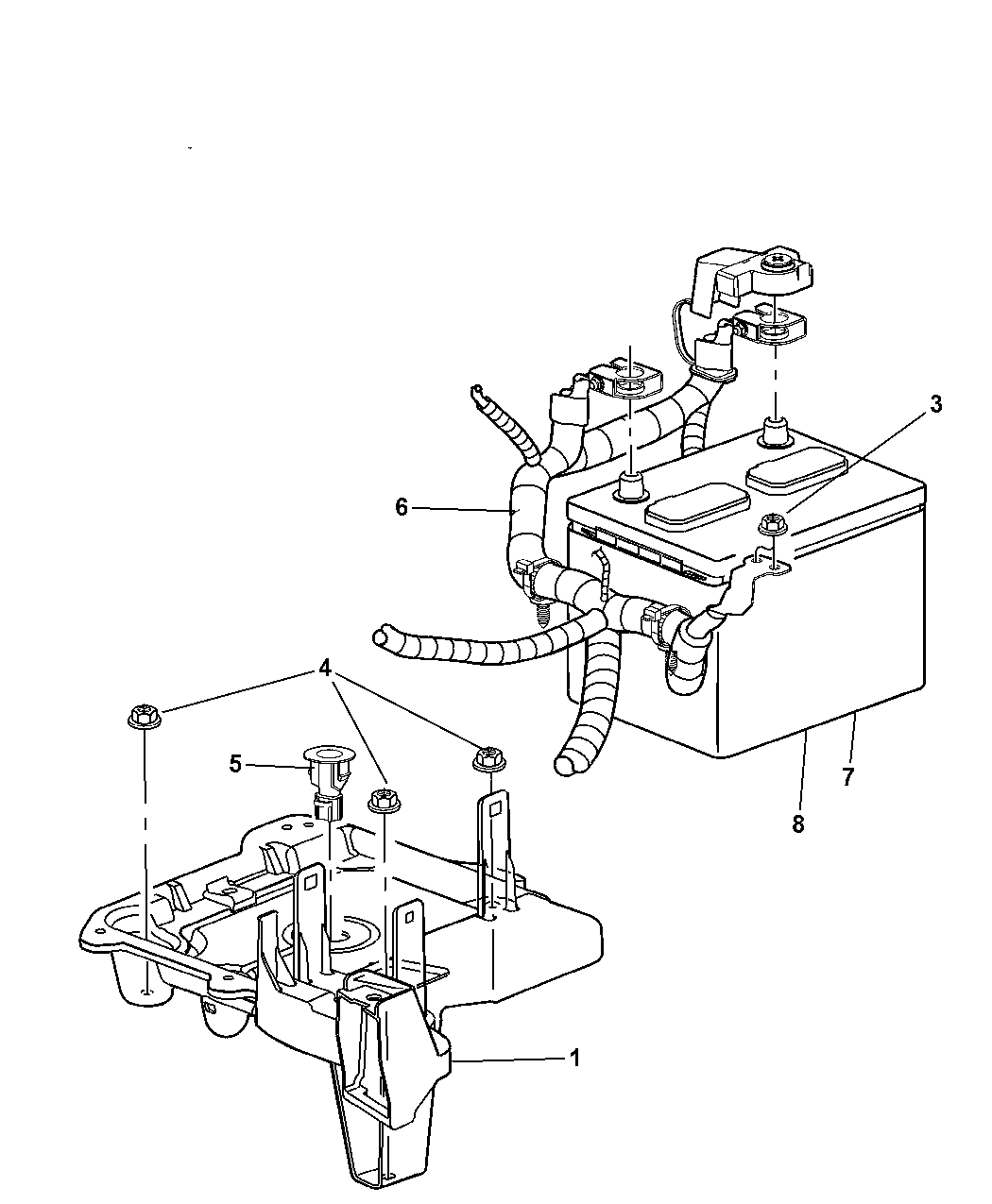 3
6
4
5
7
8
1