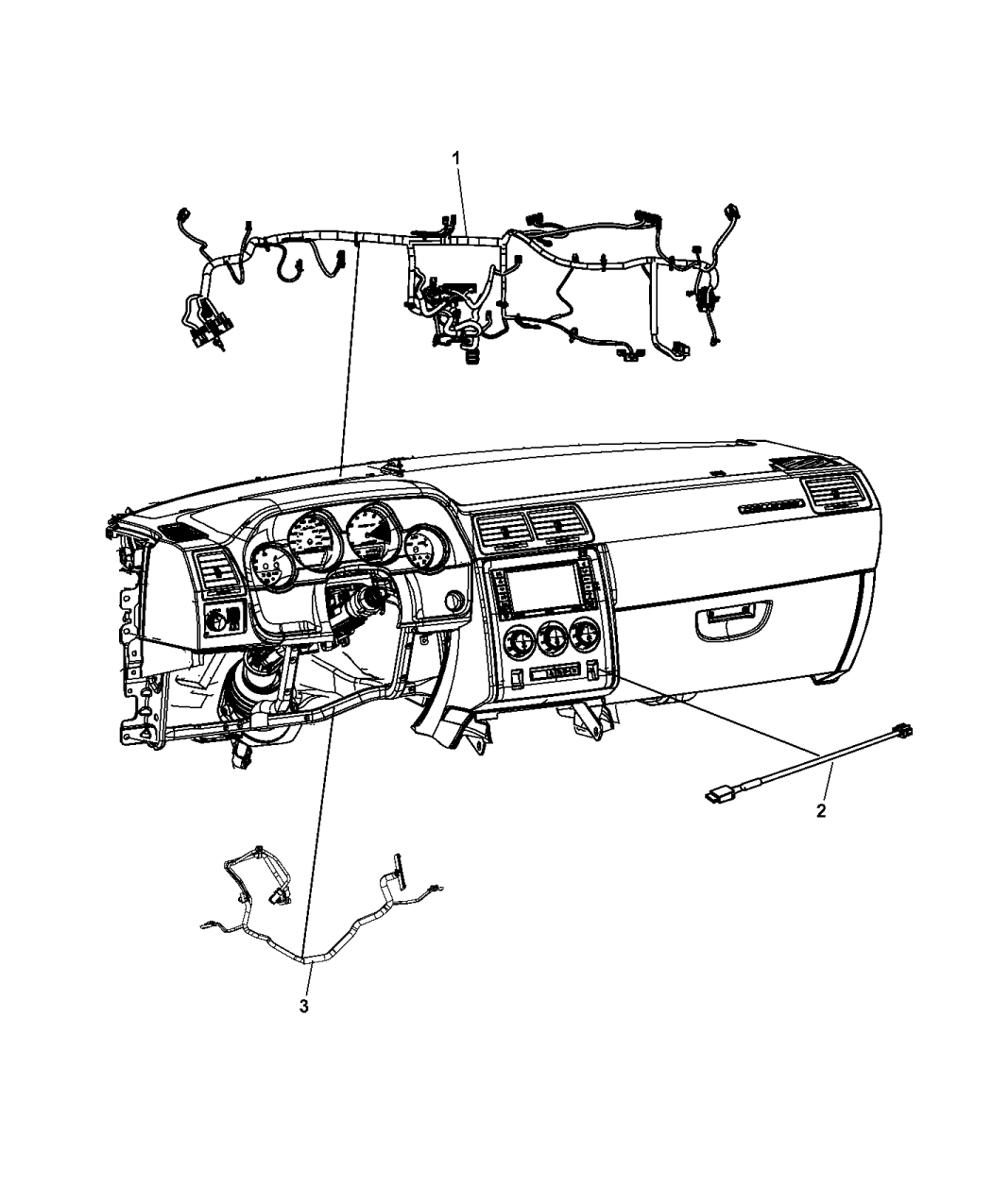 1

2

3