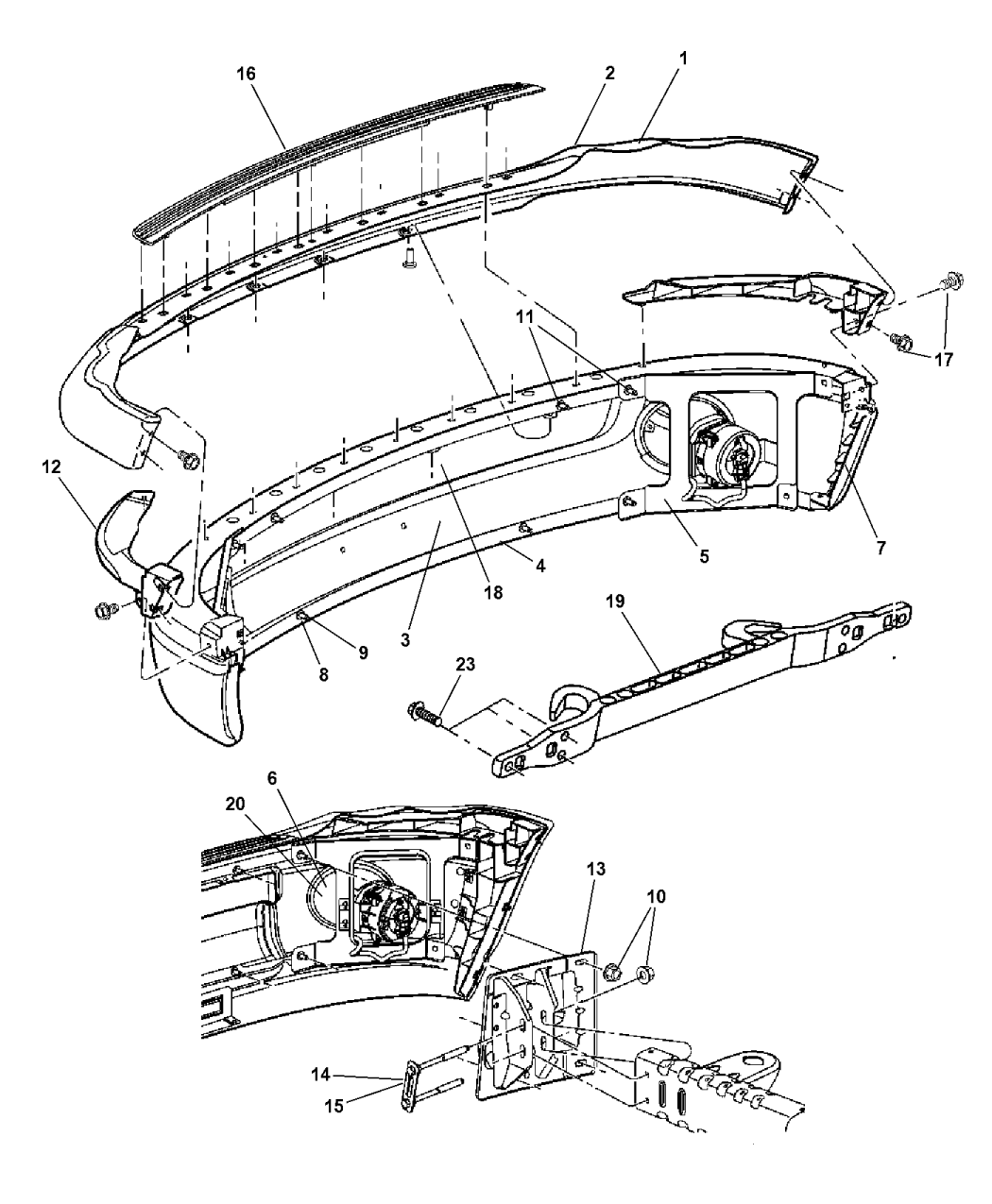 16
2
1
11
17
12
7
5
4
18
3
9
8
19
23
6
20
13
10
14
15