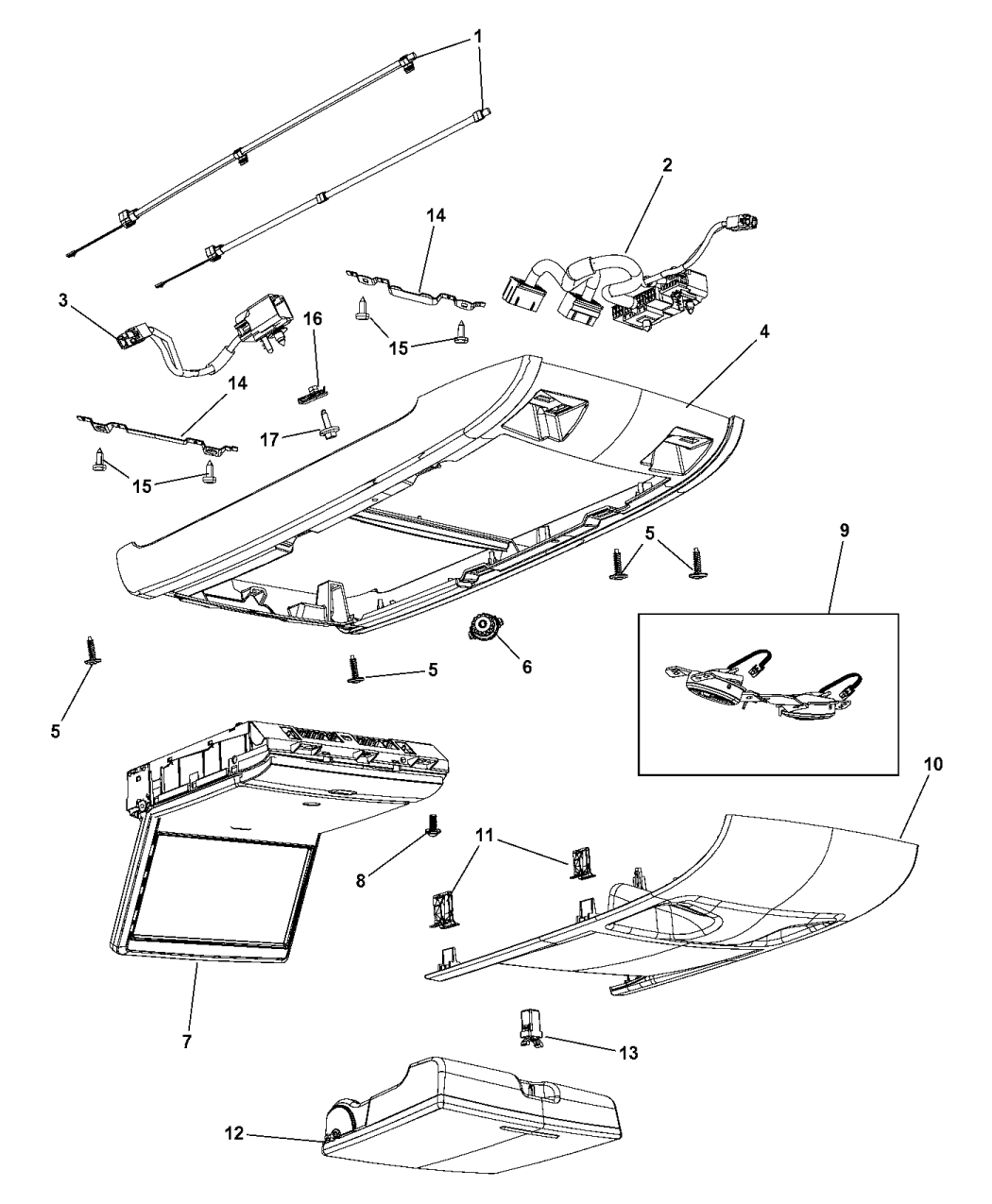 1
2
14
3
16
15
4
14
17
15
5
9
6
5
5
10
8
11
7
13
12