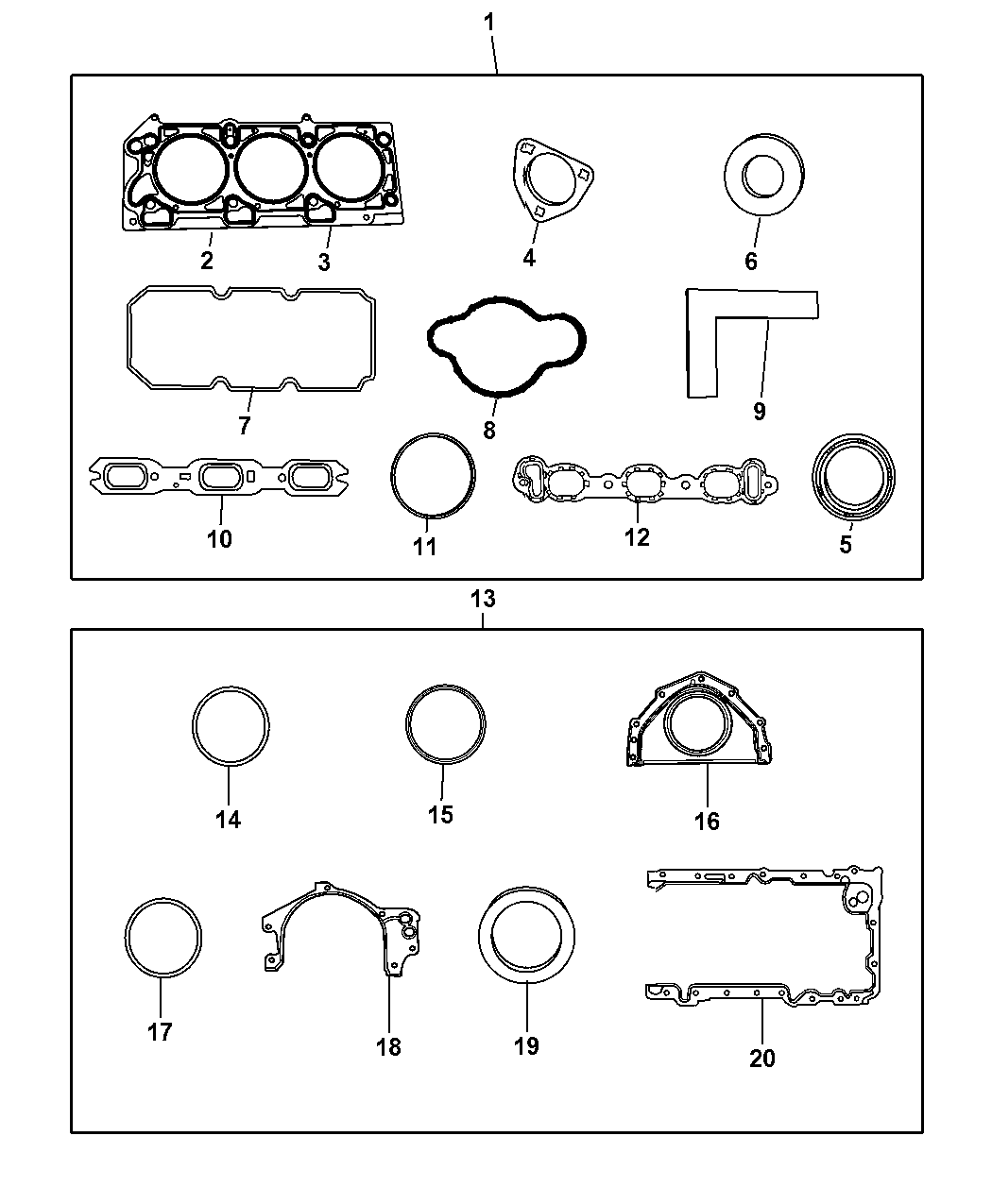 1
2
3
4
6
7
8
9
10
11
12
5
13
14
15
16
17
18
19
20