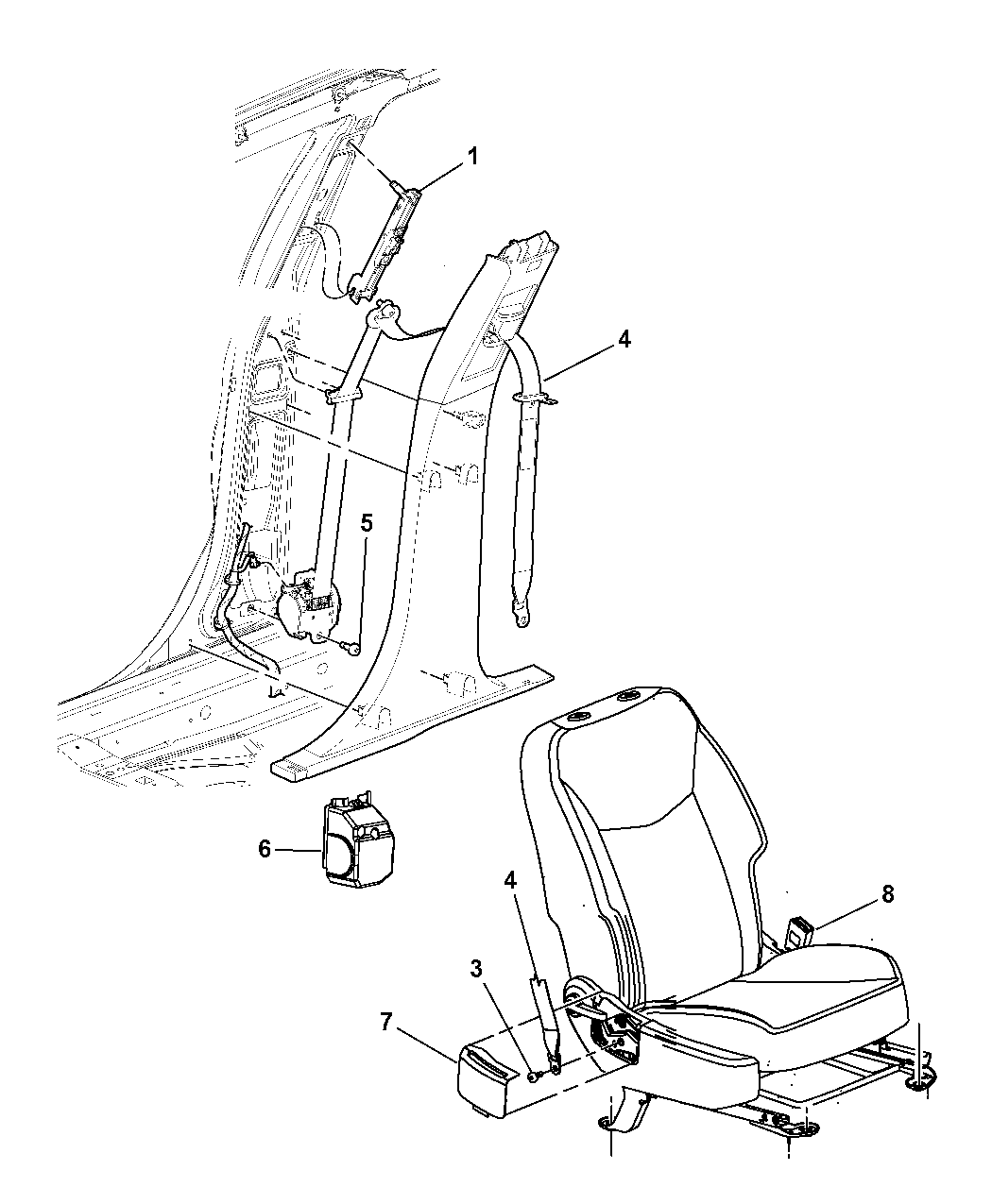 1
4
5
6
4
8
3
7