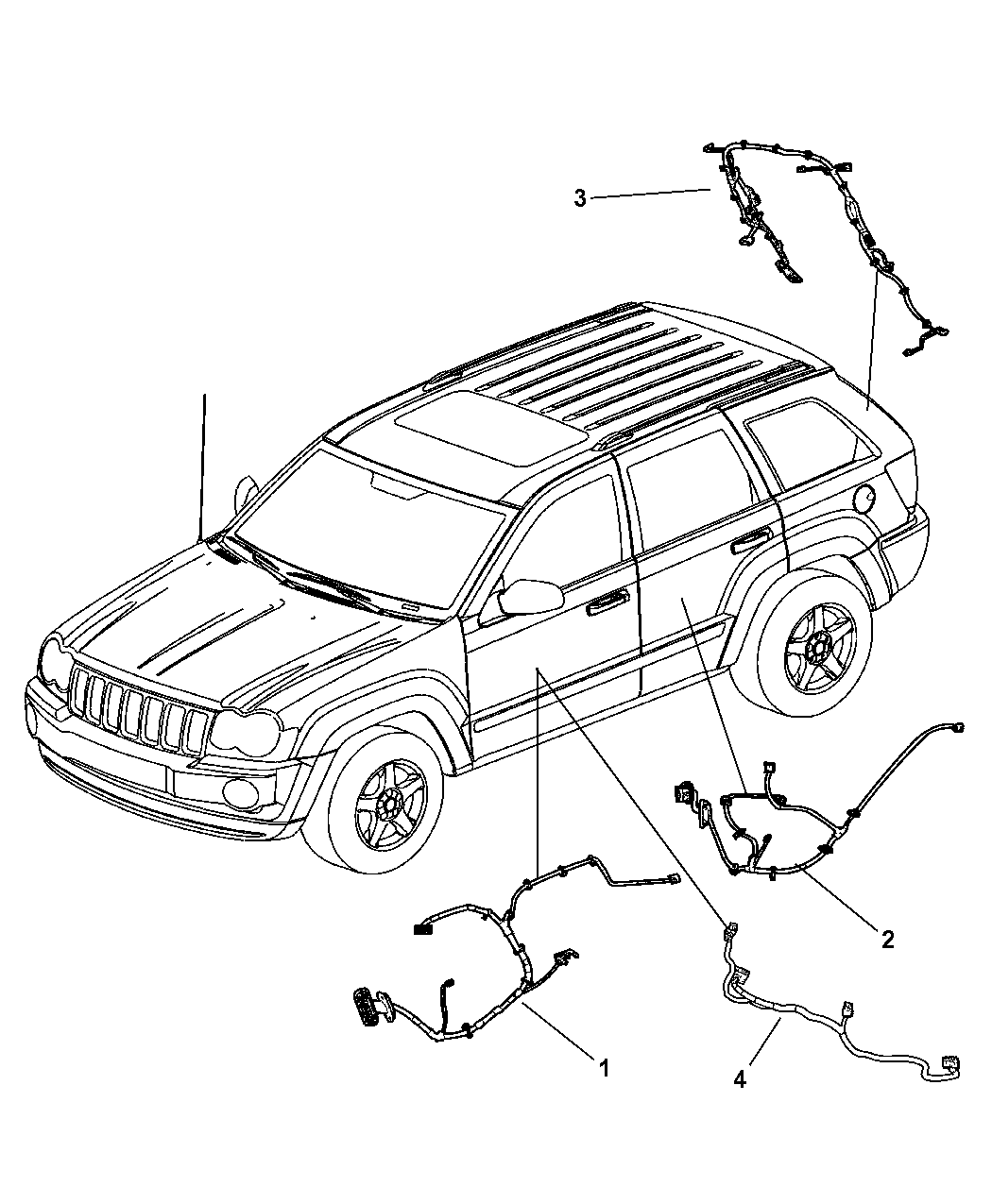 3

2

1

4