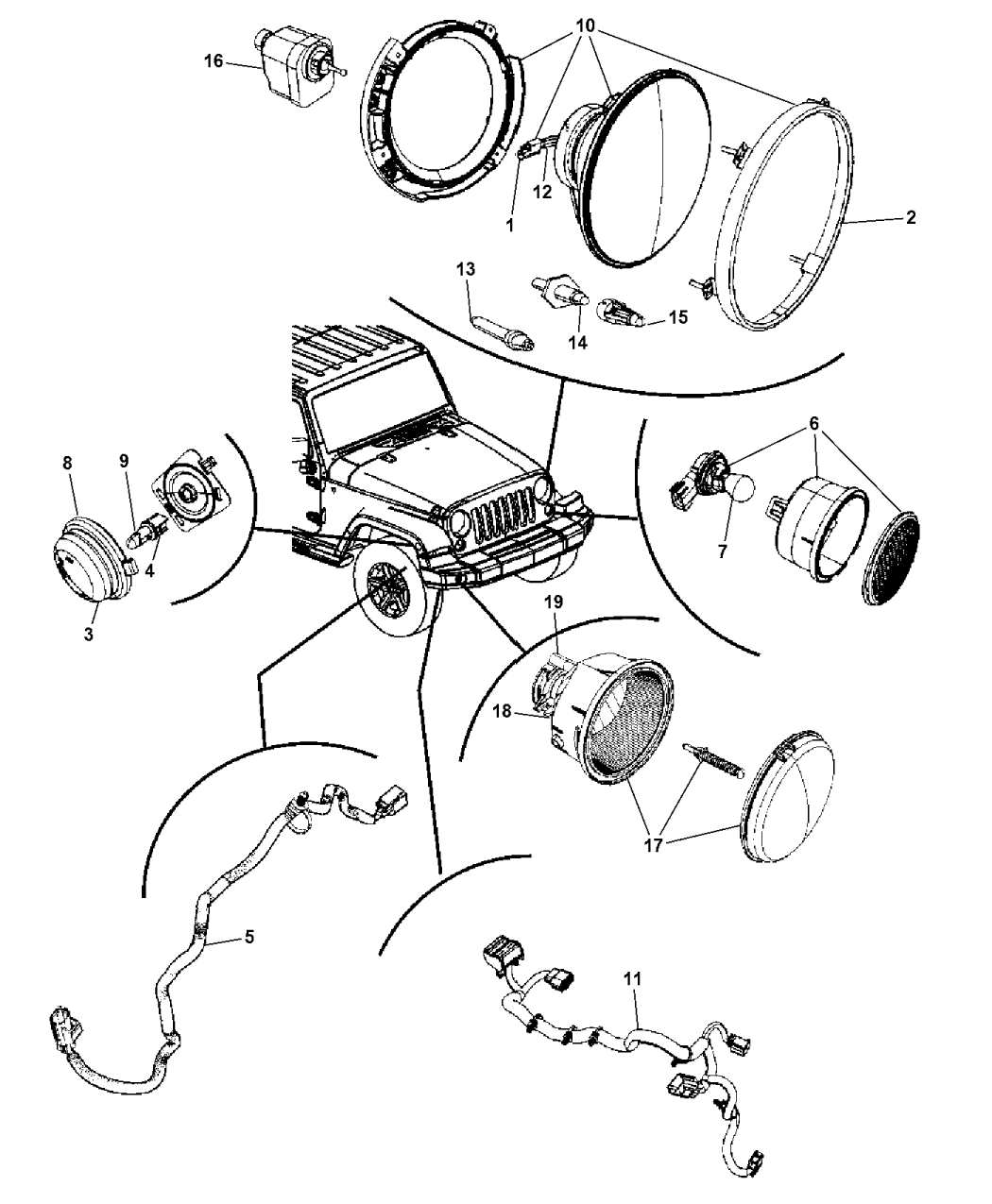 16
10
12
1
2
13
14
15
8
9
4
3
6
7
19
18
17
5
11