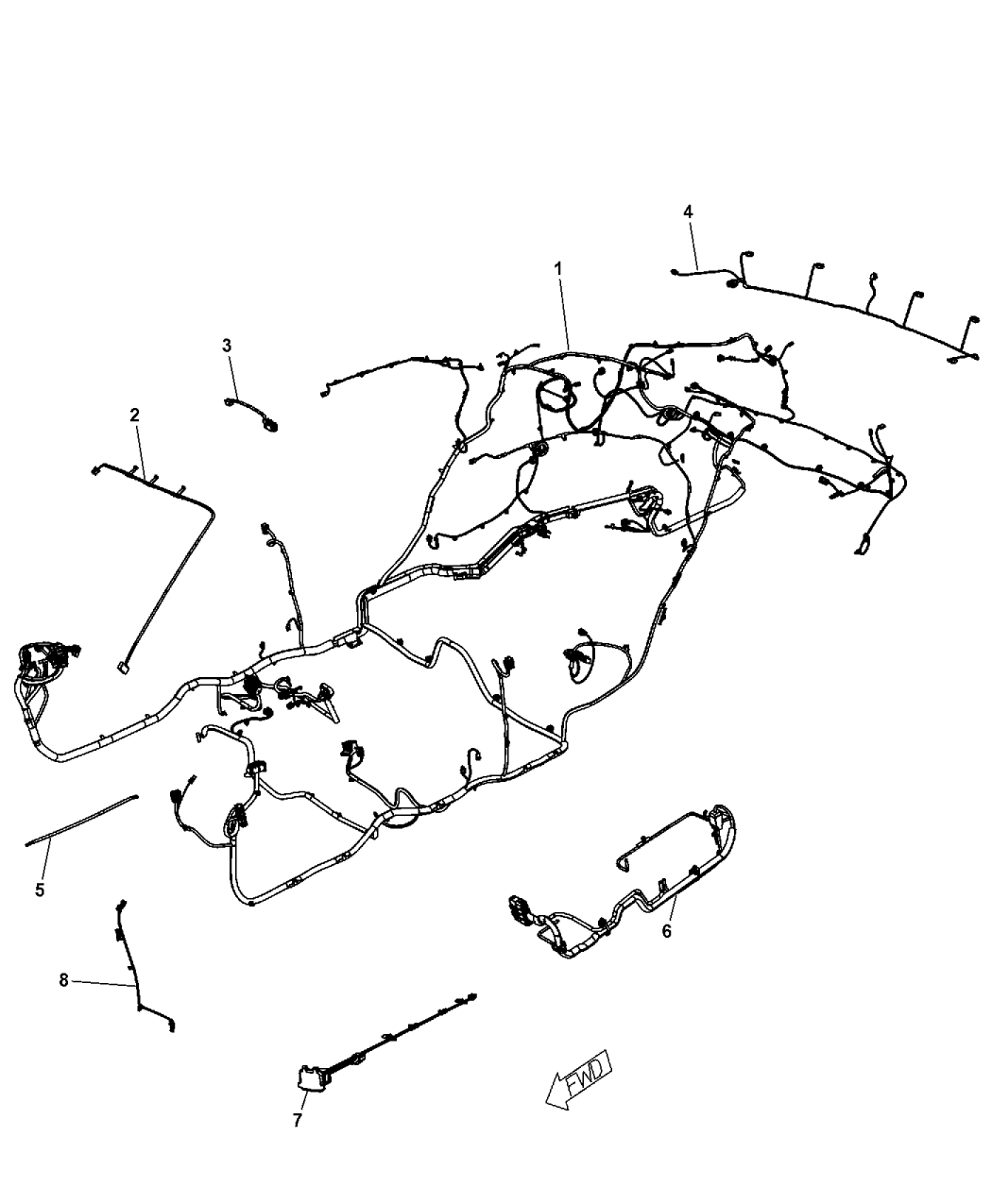 4
1
3
2
5
6
8
7
FWD