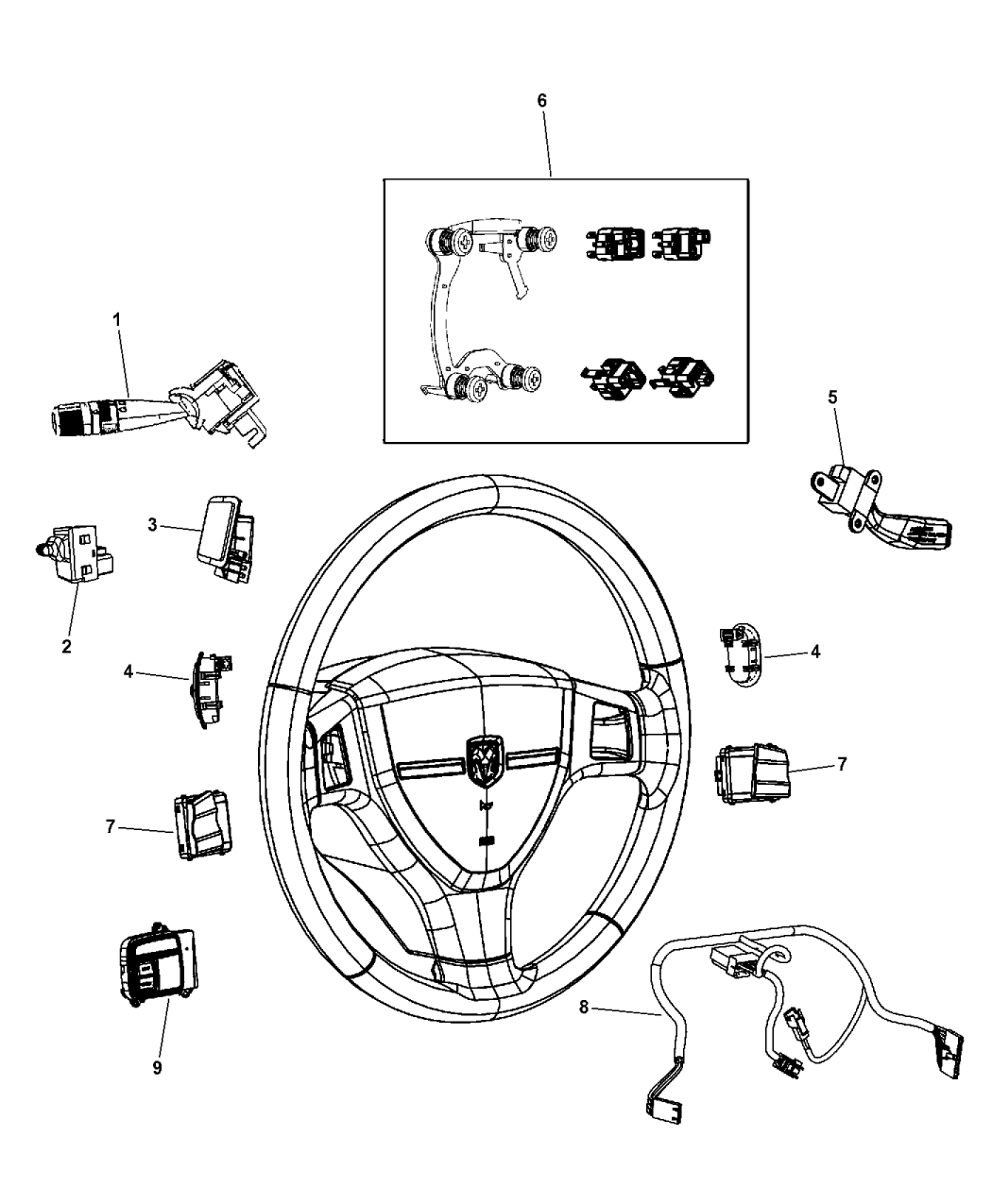 6
1
5
3
2
4
4
7
7
9
8