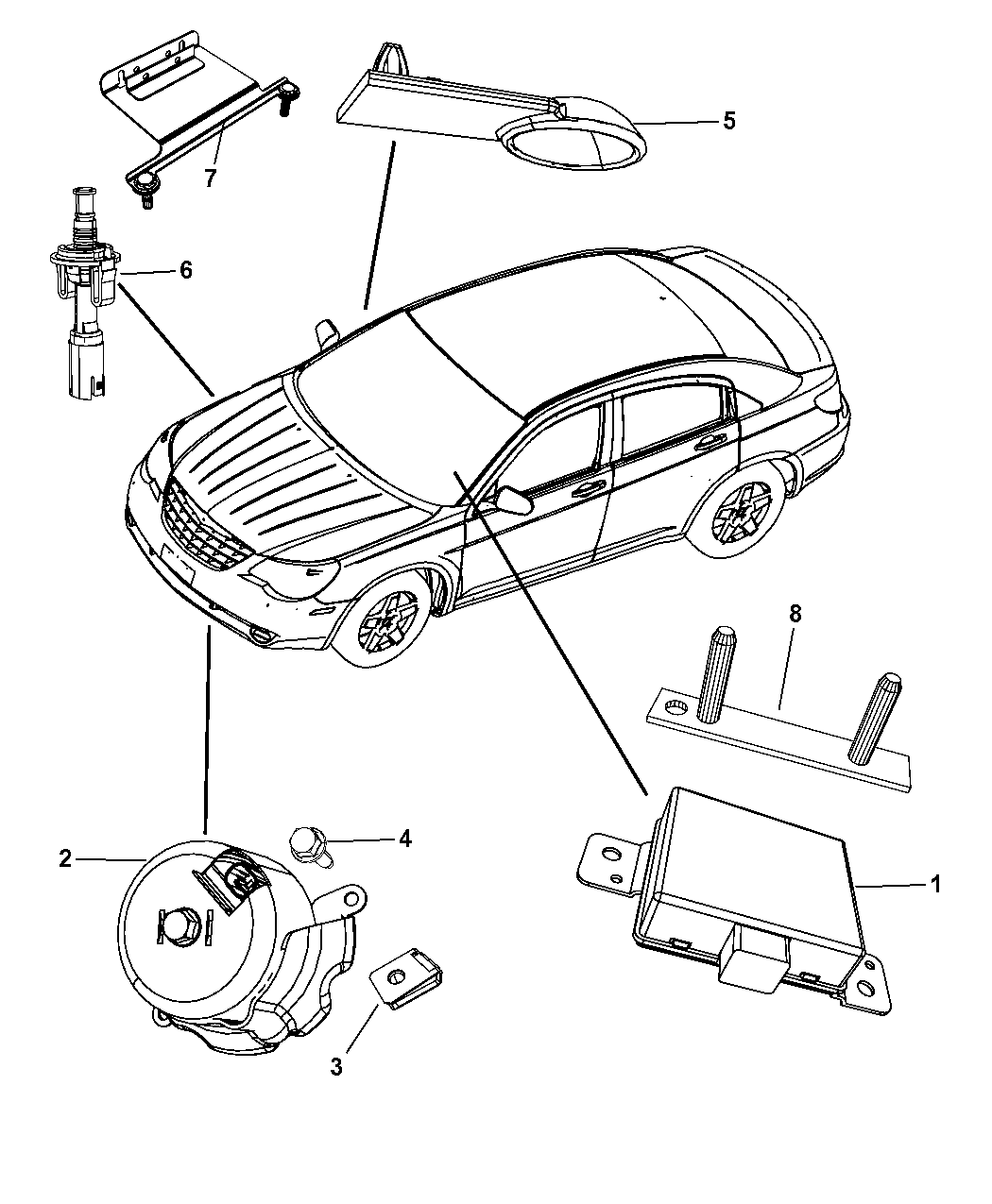 7
5
6
8
2
4
1
3