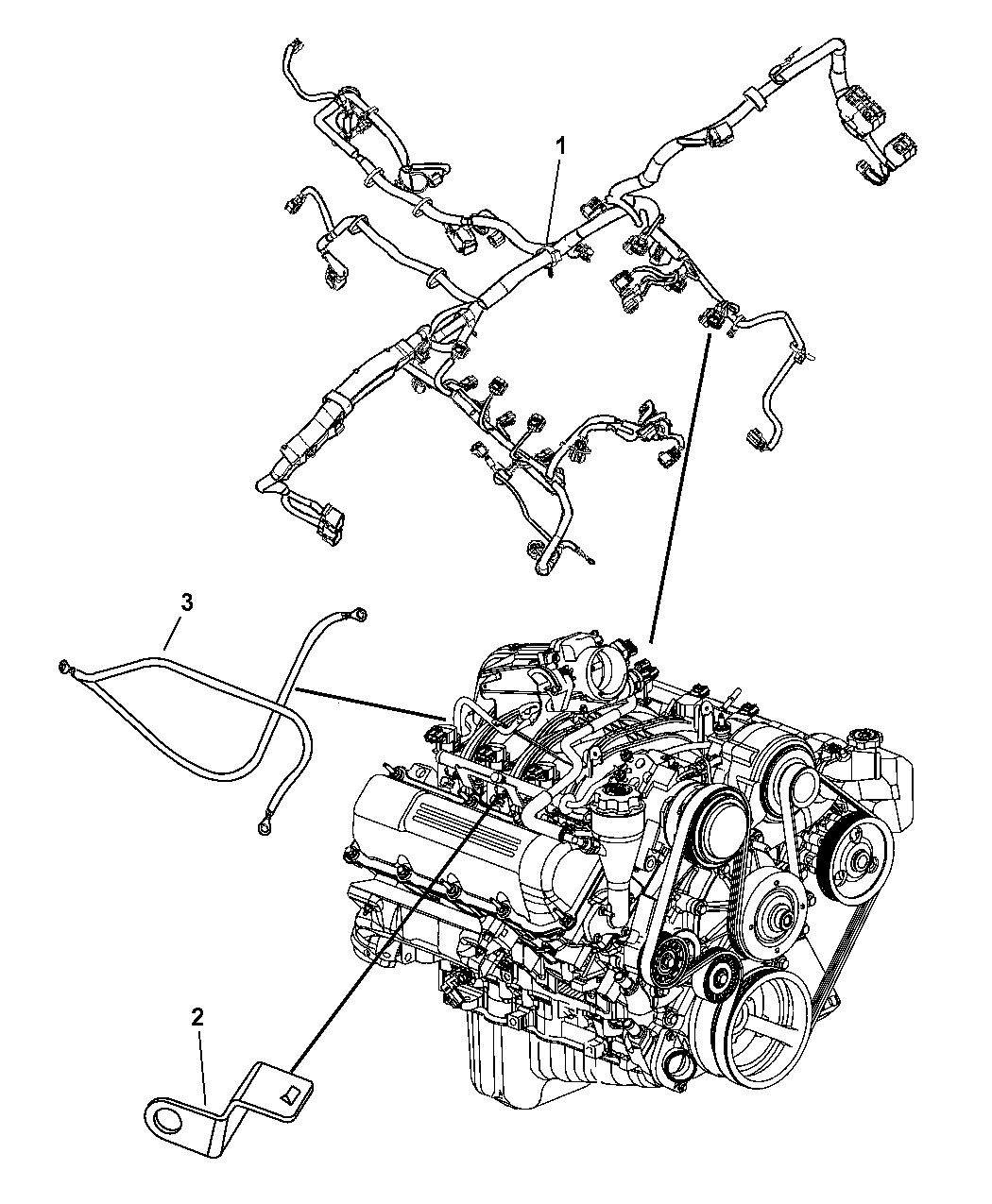 1
3
2