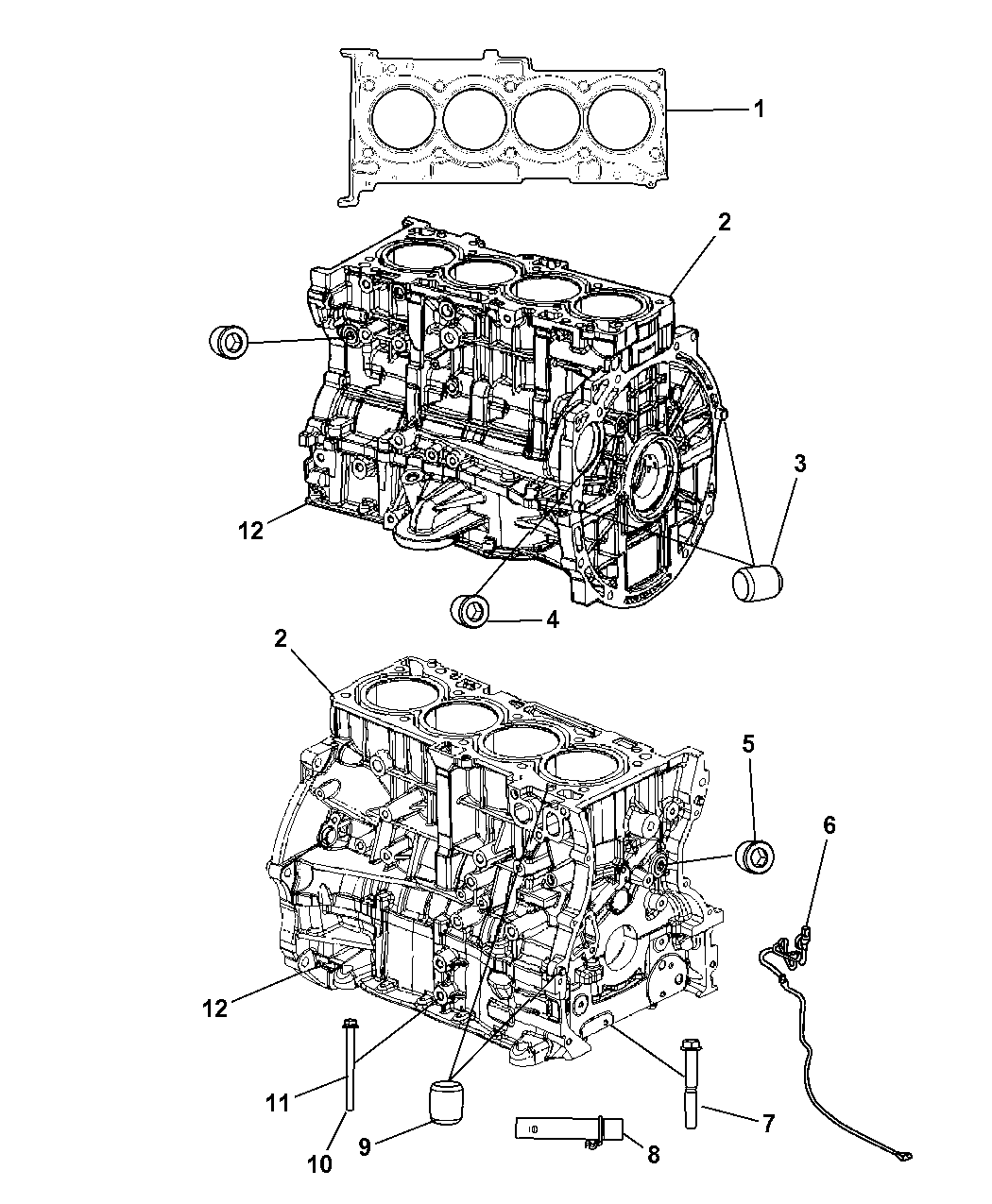 1
2
3
12
4
2
5
6
12
11
10
9
8
7