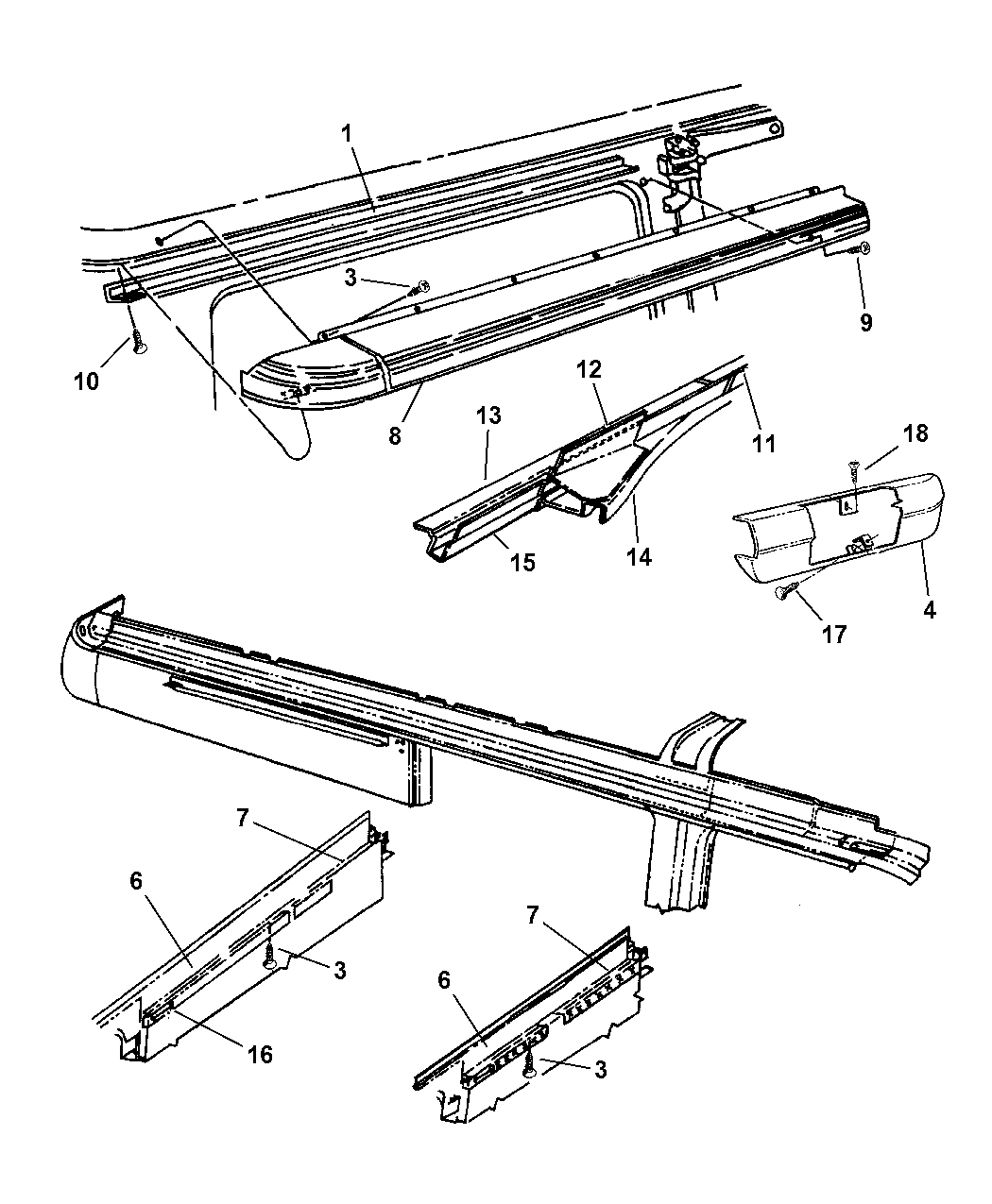 1
3
9
10
8
12
13
11
18
15
14
4
17
7
6
3
16
7
6
3