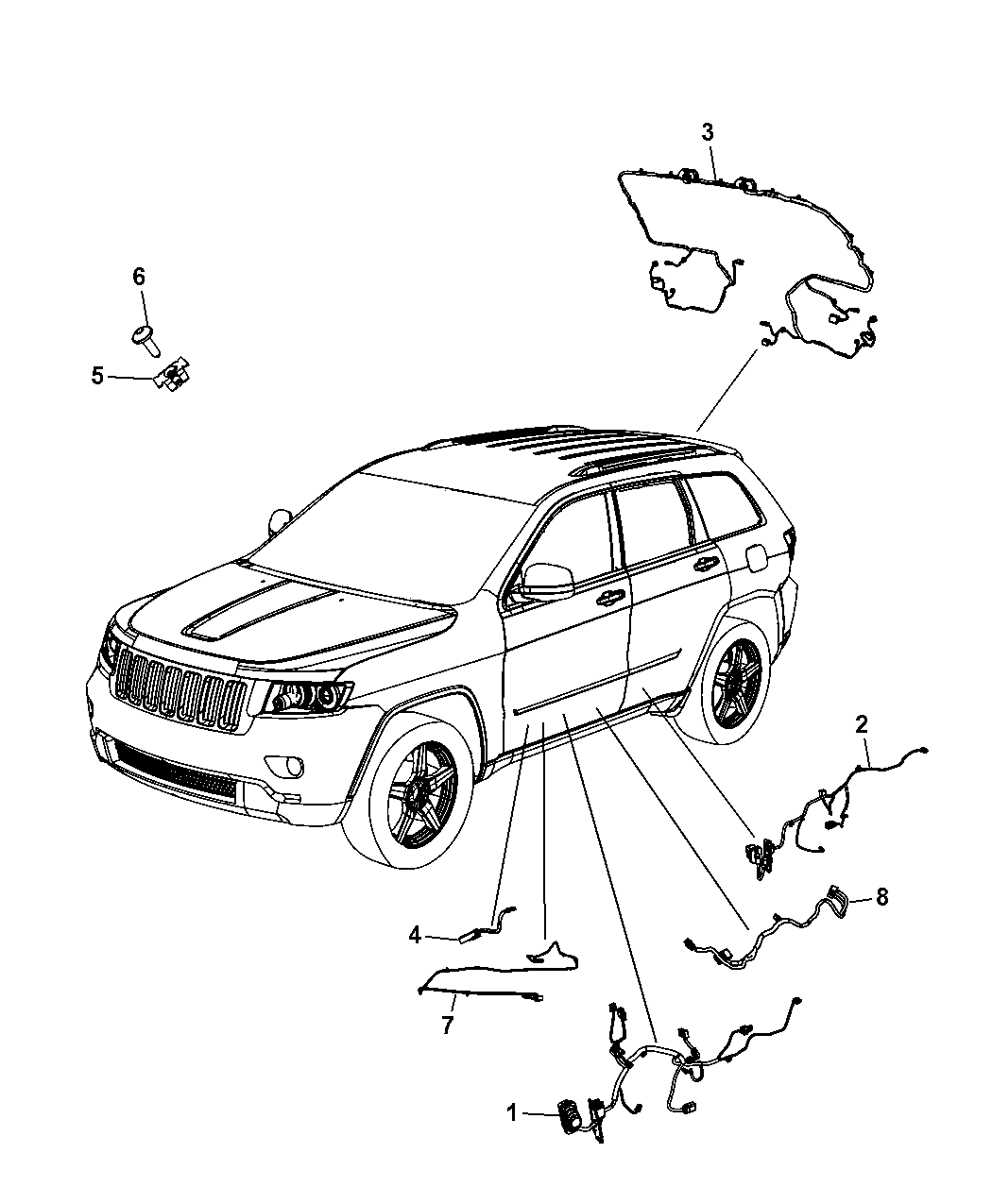 3
6
5
2
8
4
7
1