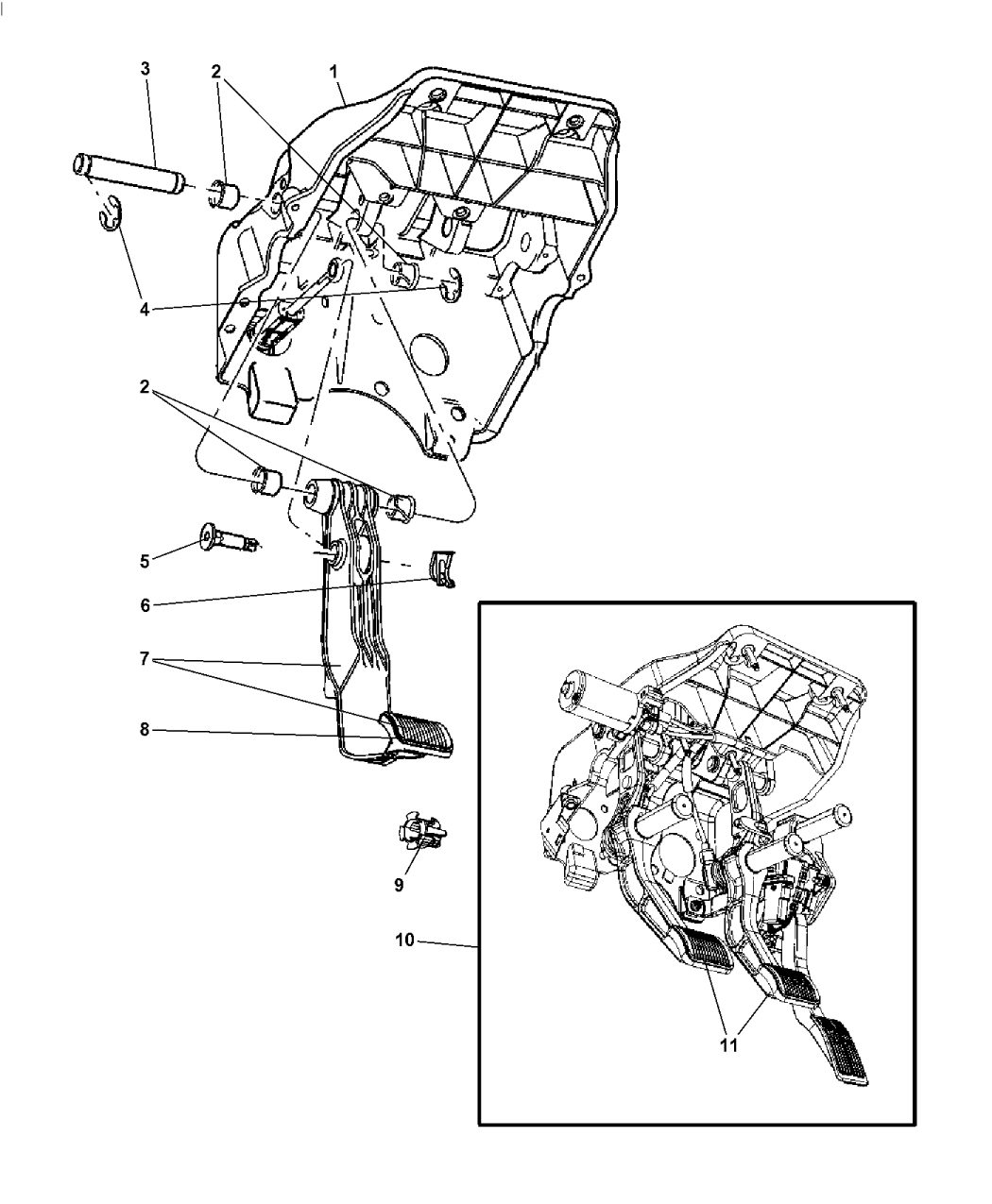 3
2
1
4
2
5
6
7
8
9
10
11