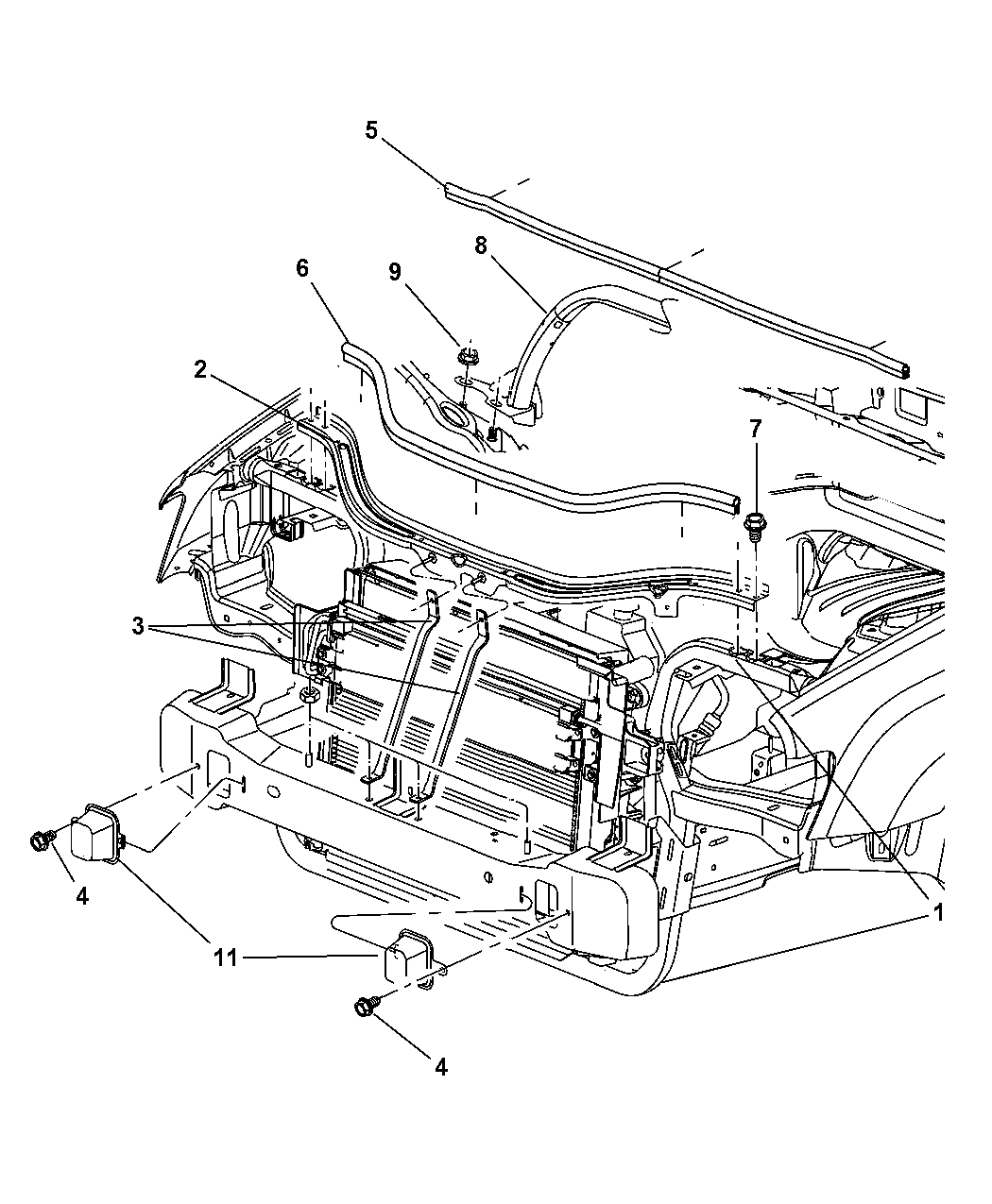 5
8
9
6
2
7
3
4
11
1
4