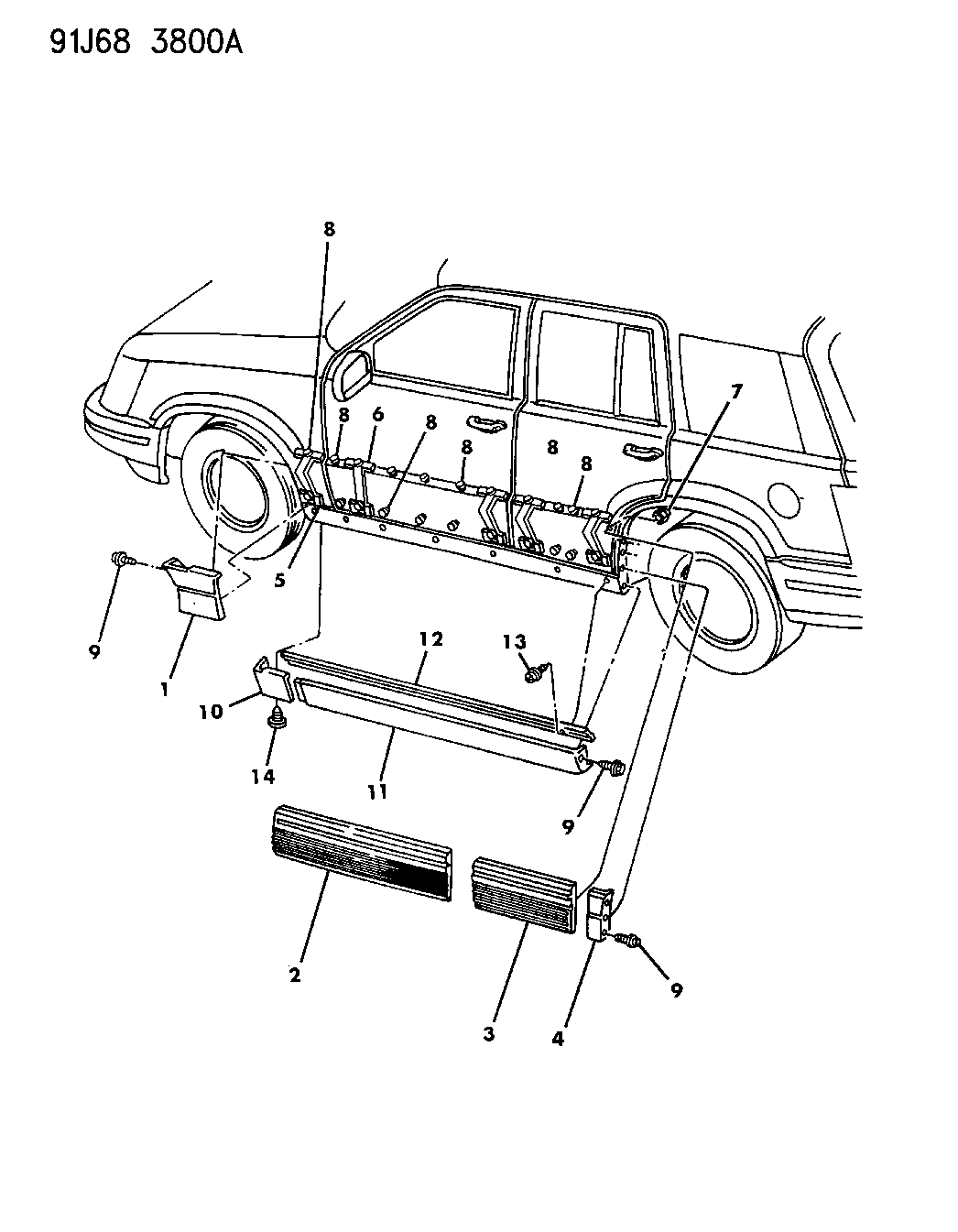 91J68 3800A

8
8
6
8
8
8
8
7
5
9
1
12
13
10
14
11
9
2
3
4
9