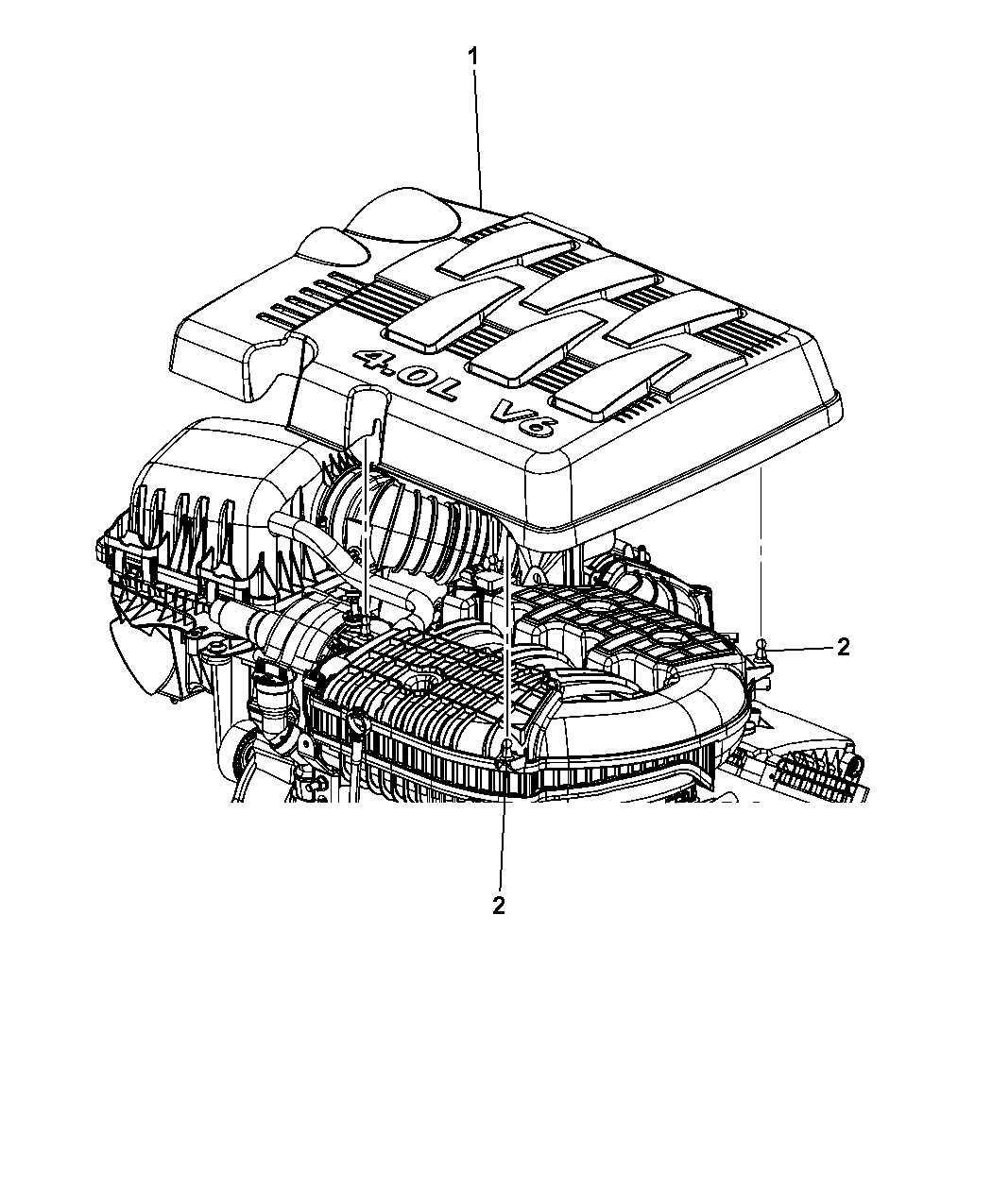 1

4.0L V6

2

2