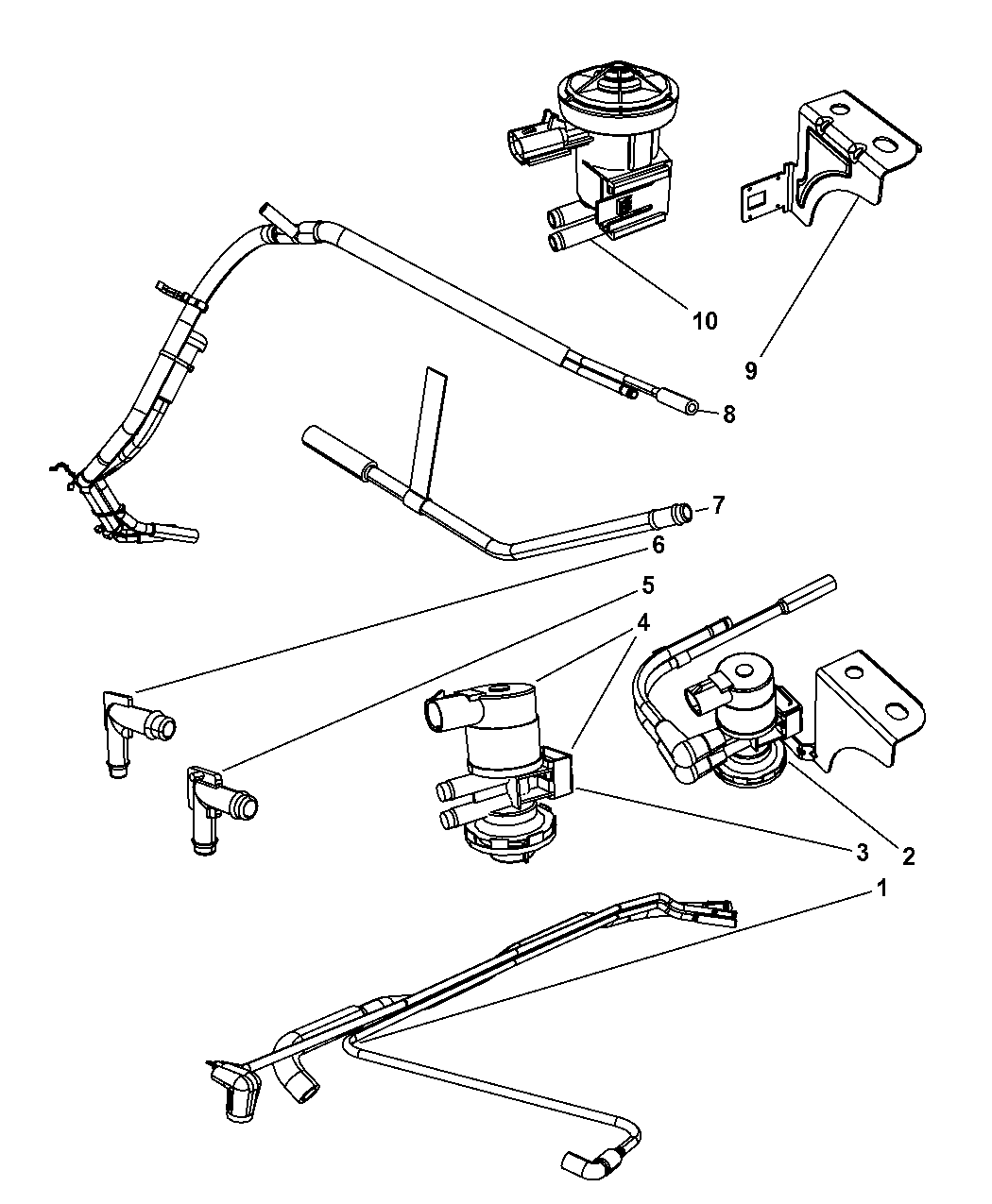 10
9
8
7
6
5
4
3
2
1