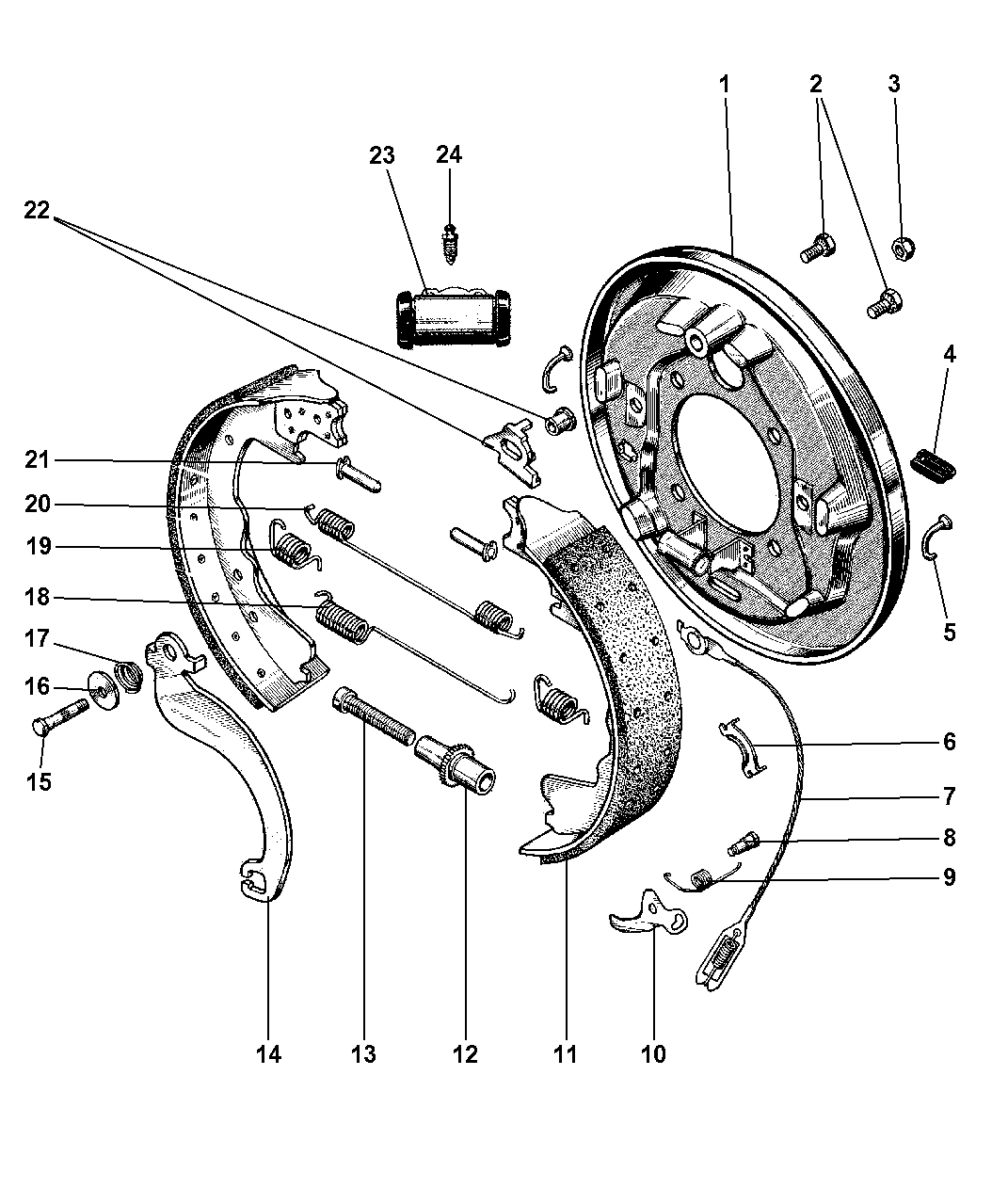 1
2
3
23
24
22
4
21
20
19
18
17
16
15
5
6
7
8
9
14
13
12
11
10