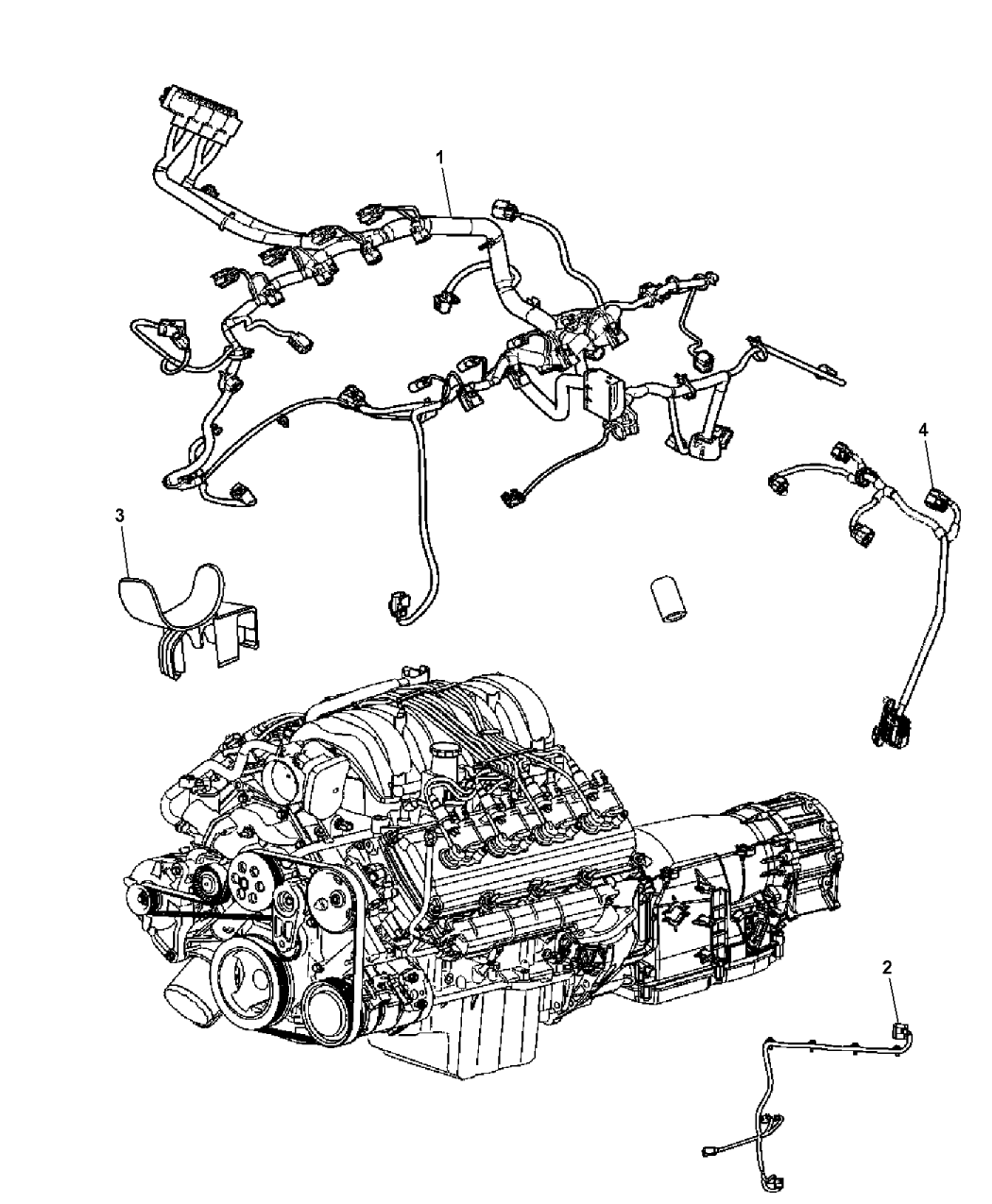 1
4
3
2