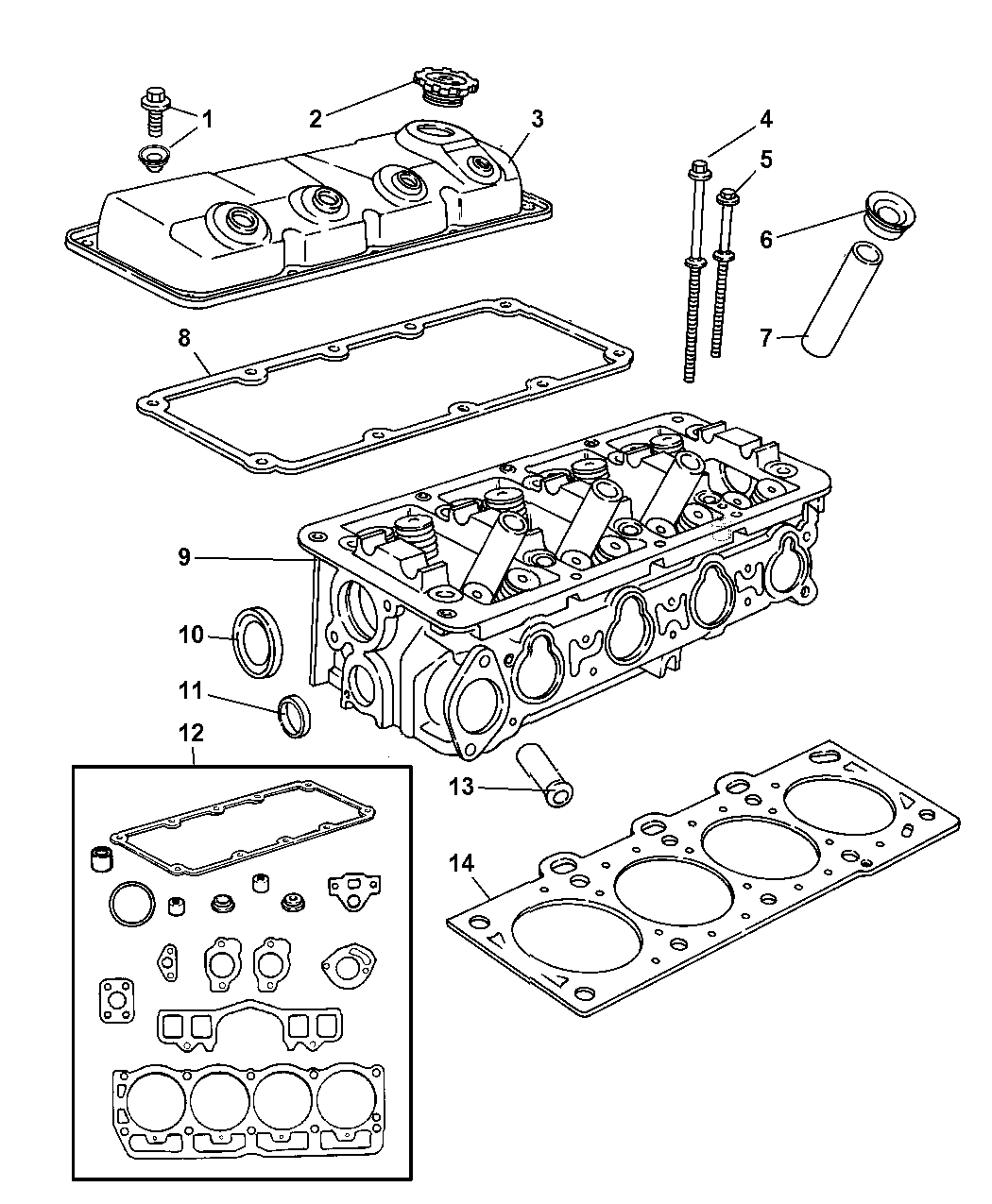 1
2
3
4
5
6
7
8
9
10
11
12
13
14