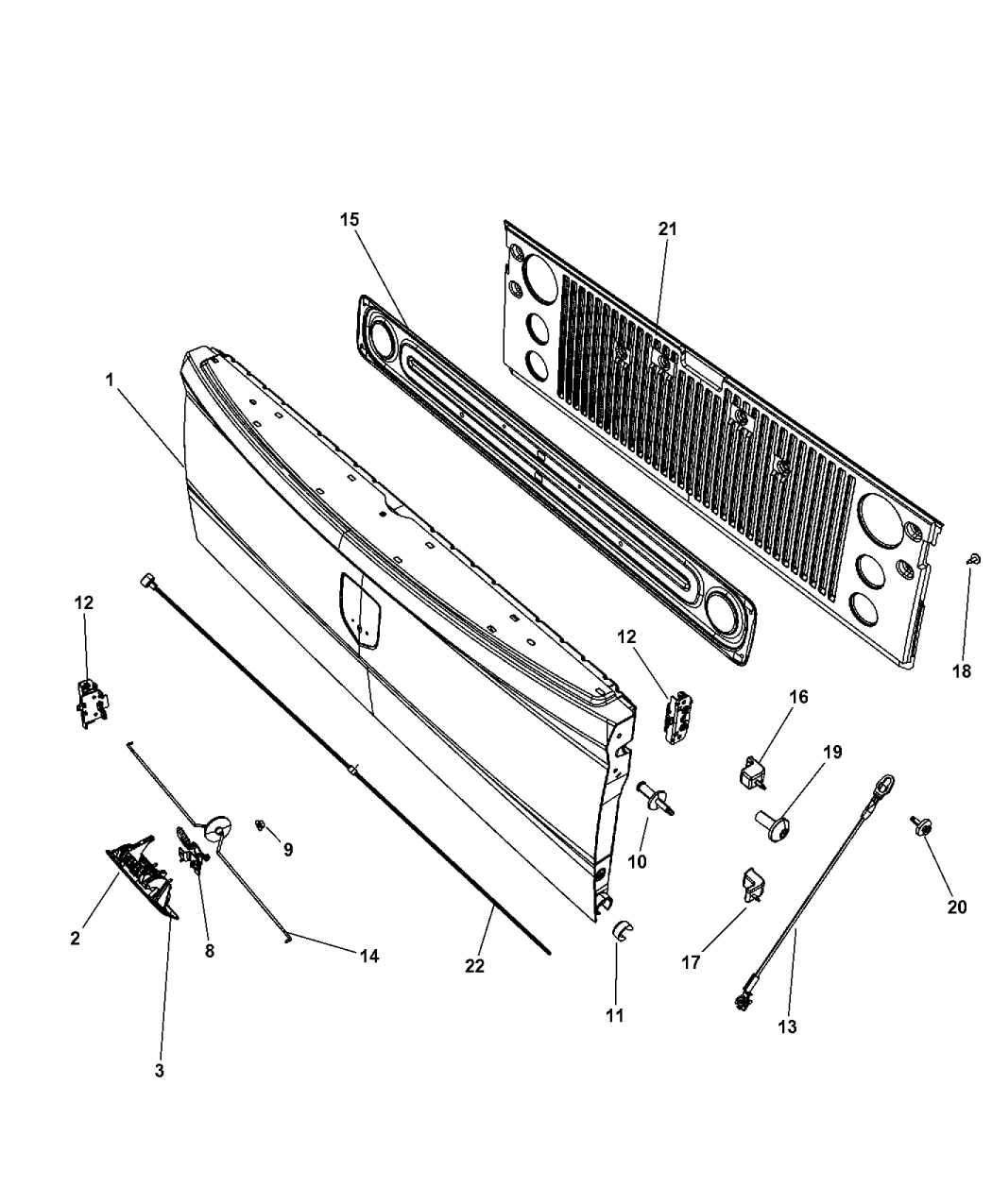 15
21
1
12
12
18
16
19
9
10
20
2
8
14
22
17
11
13
3