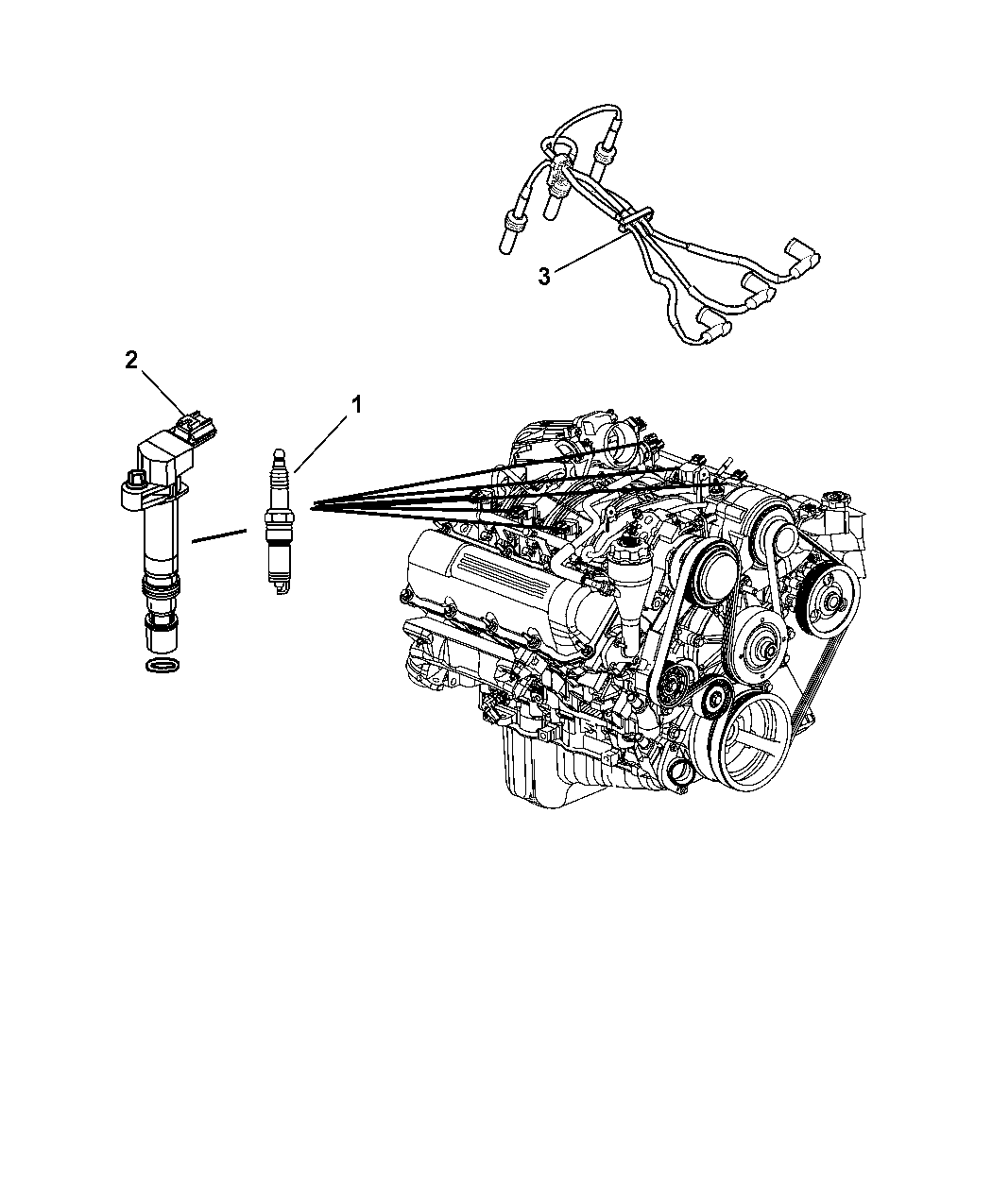 3

2

1