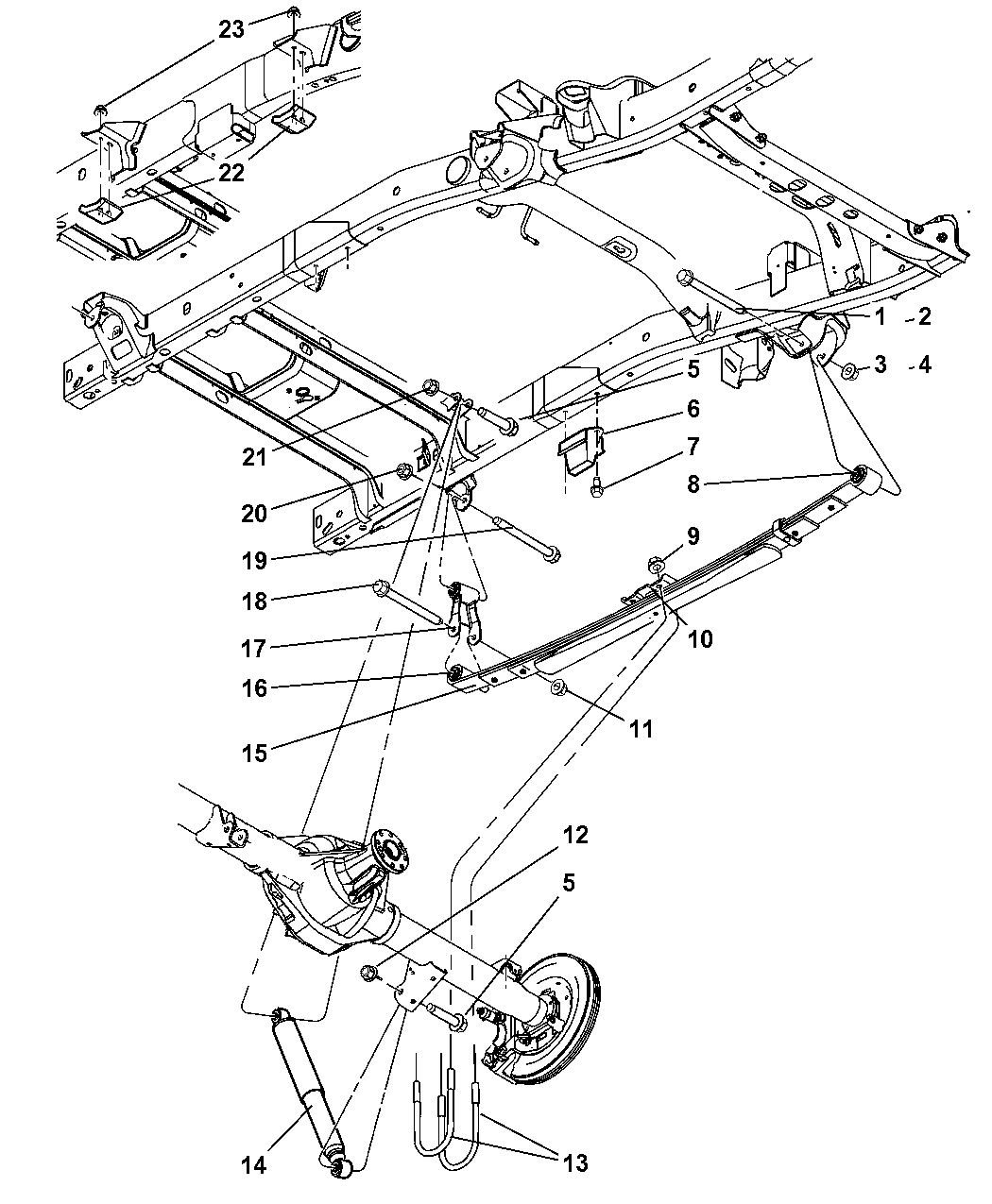 23
22
1
2
3
4
5
6
7
8
21
20
19
9
18
17
10
16
11
15
12
5
14
13