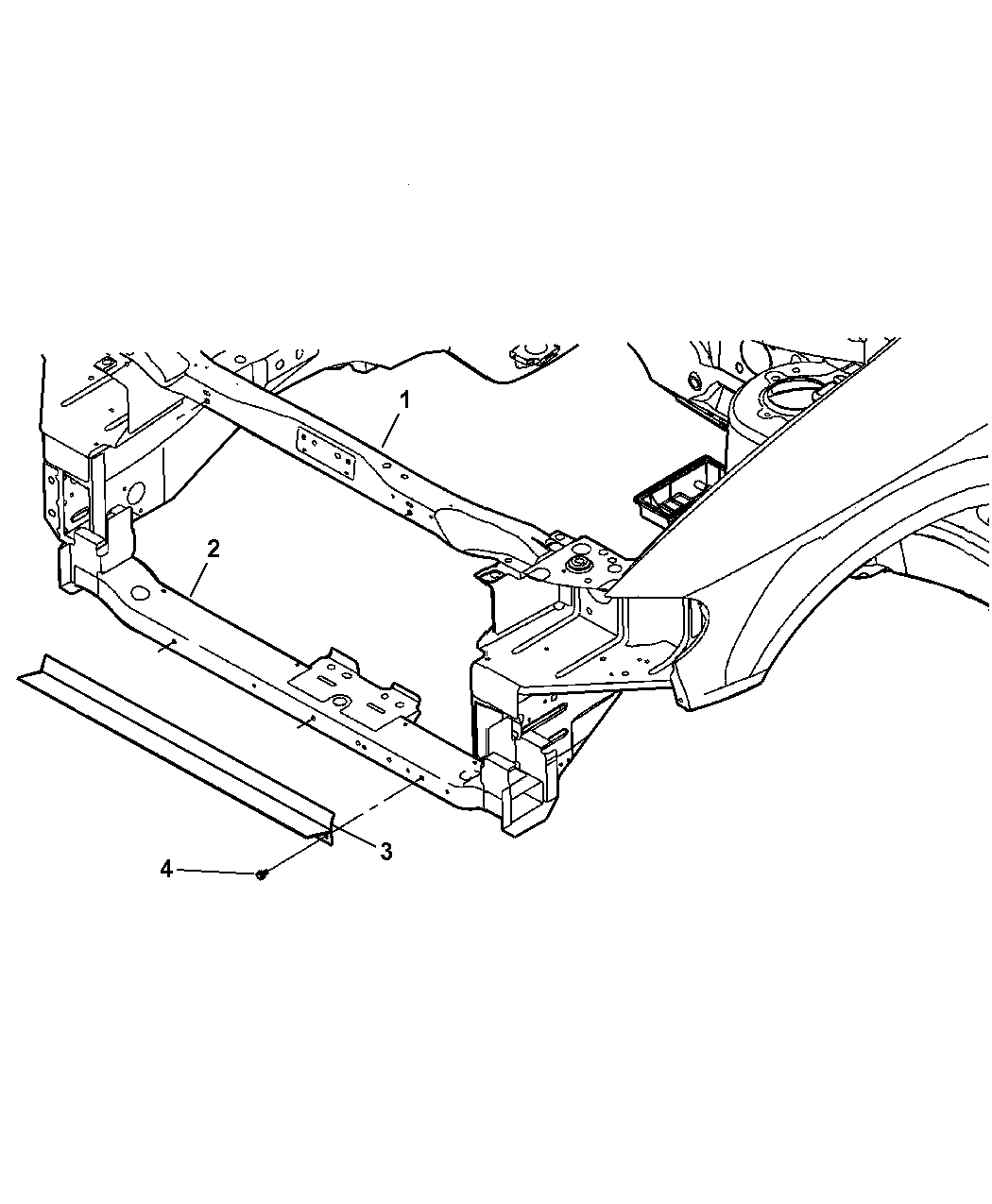 1
2
3
4