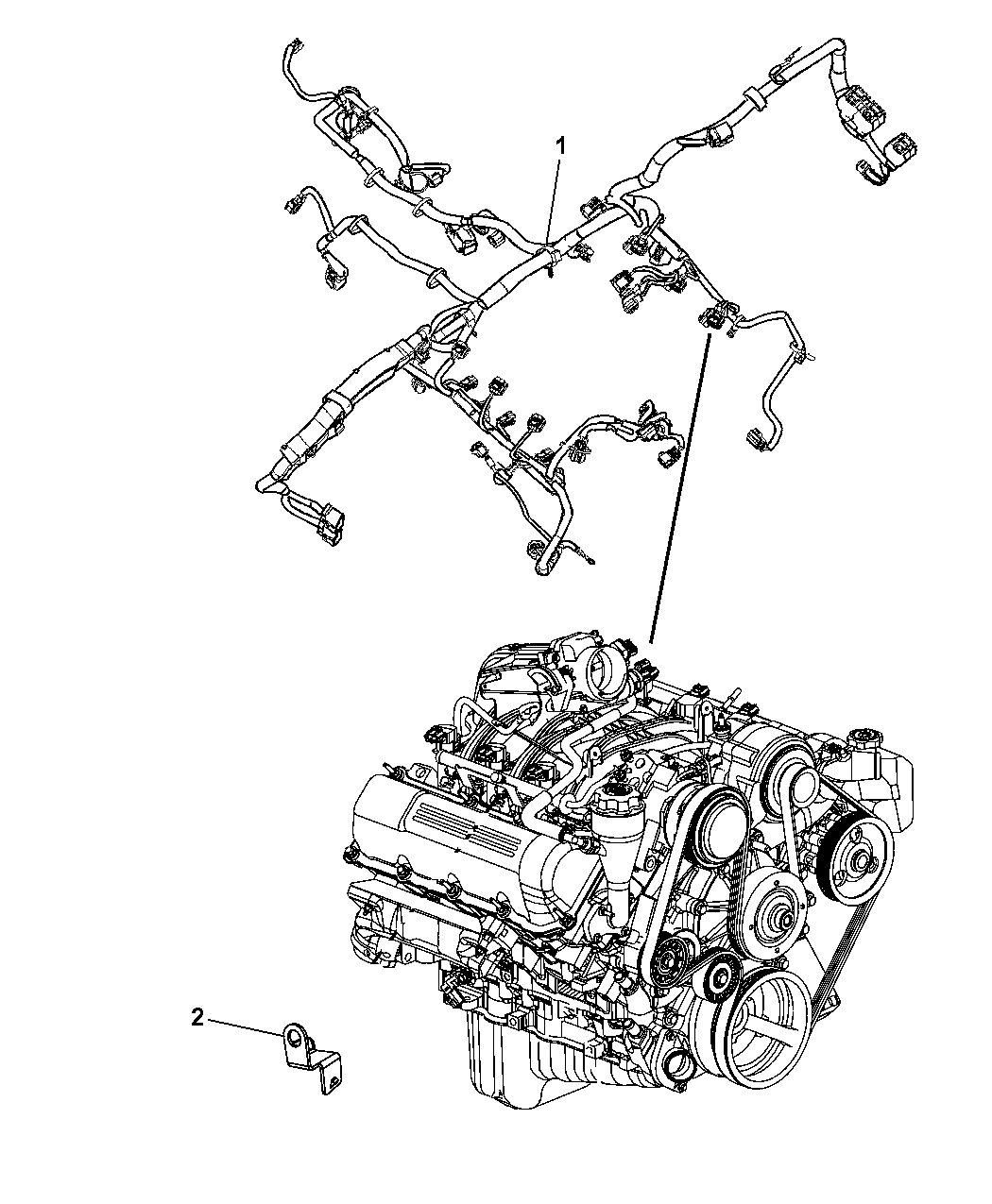 1

2