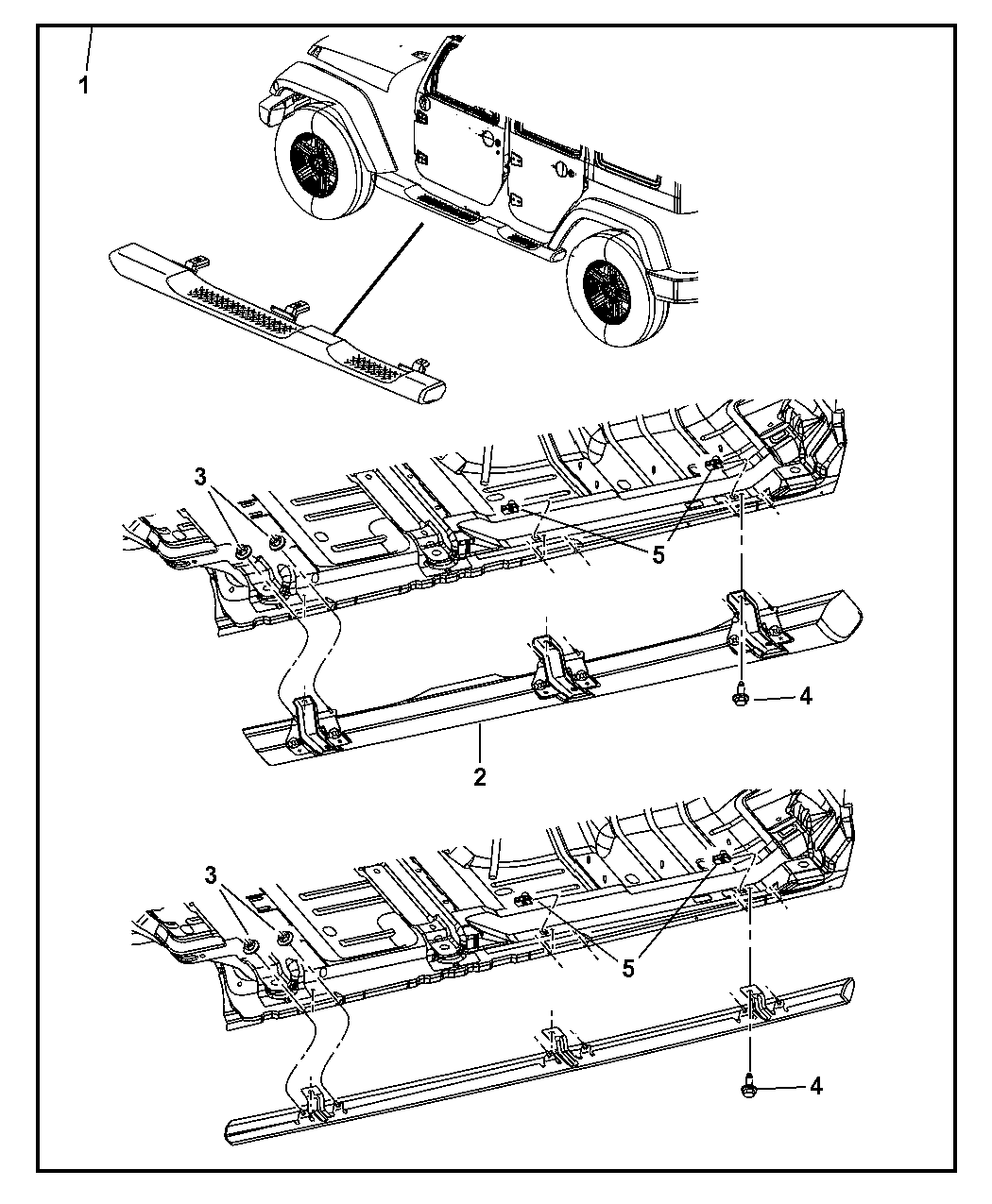 1
3
5
4
2
3
5
4