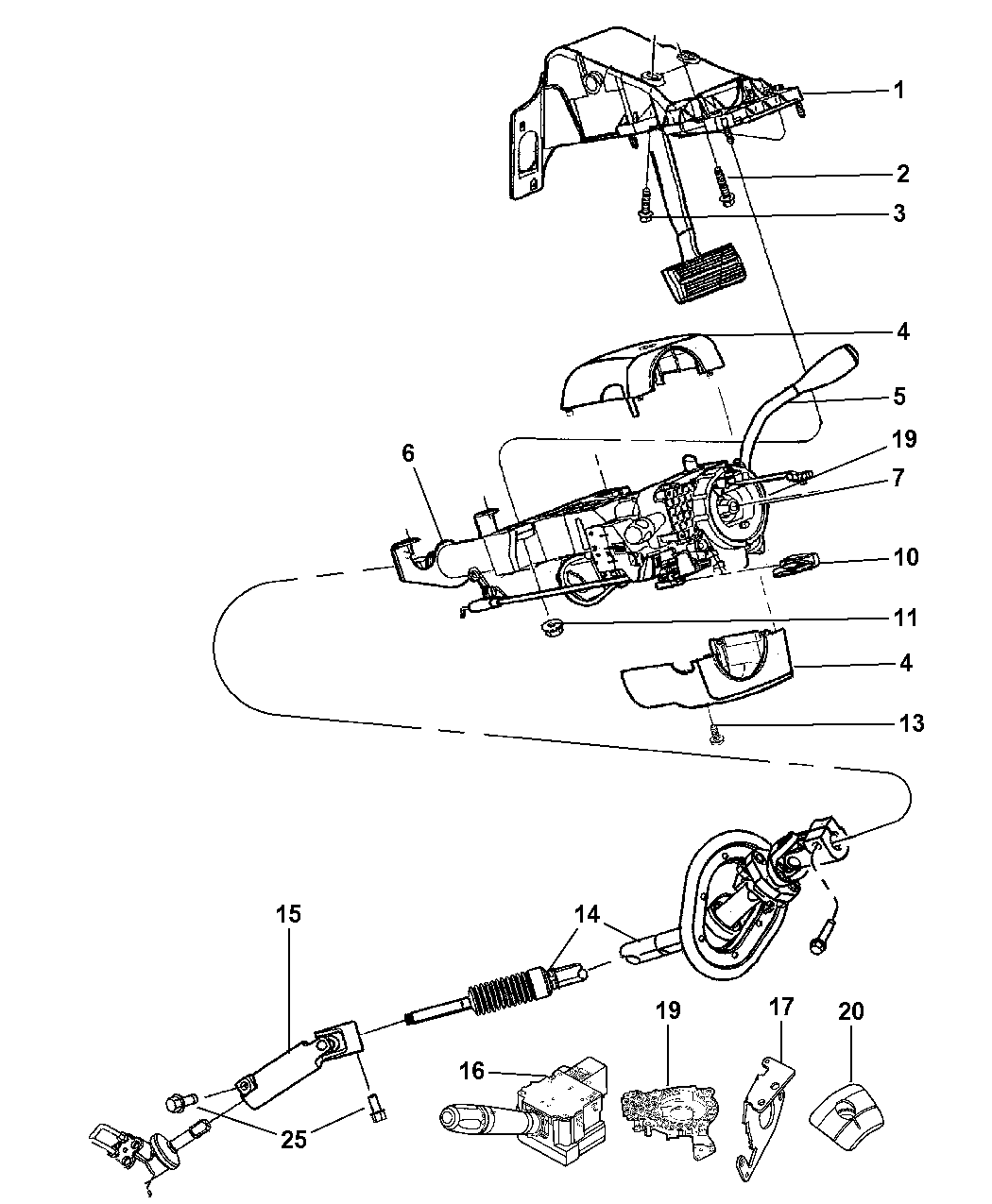 1
2
3
4
5
19
6
7
10
11
4
13
15
14
19
17
20
16
25