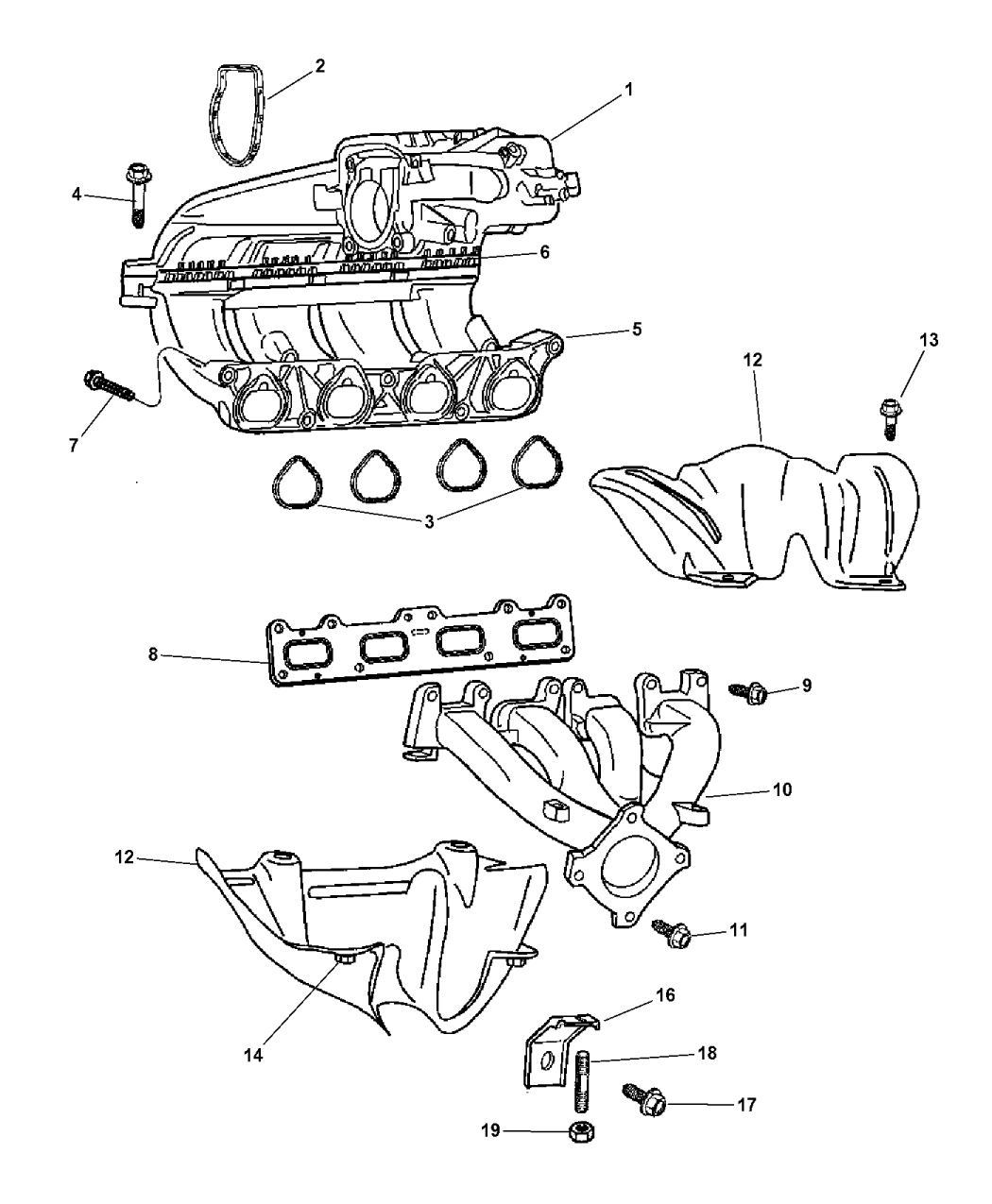 2
1
4
6
5
13
12
7
3
8
9
10
12
11
14
16
18
17
19