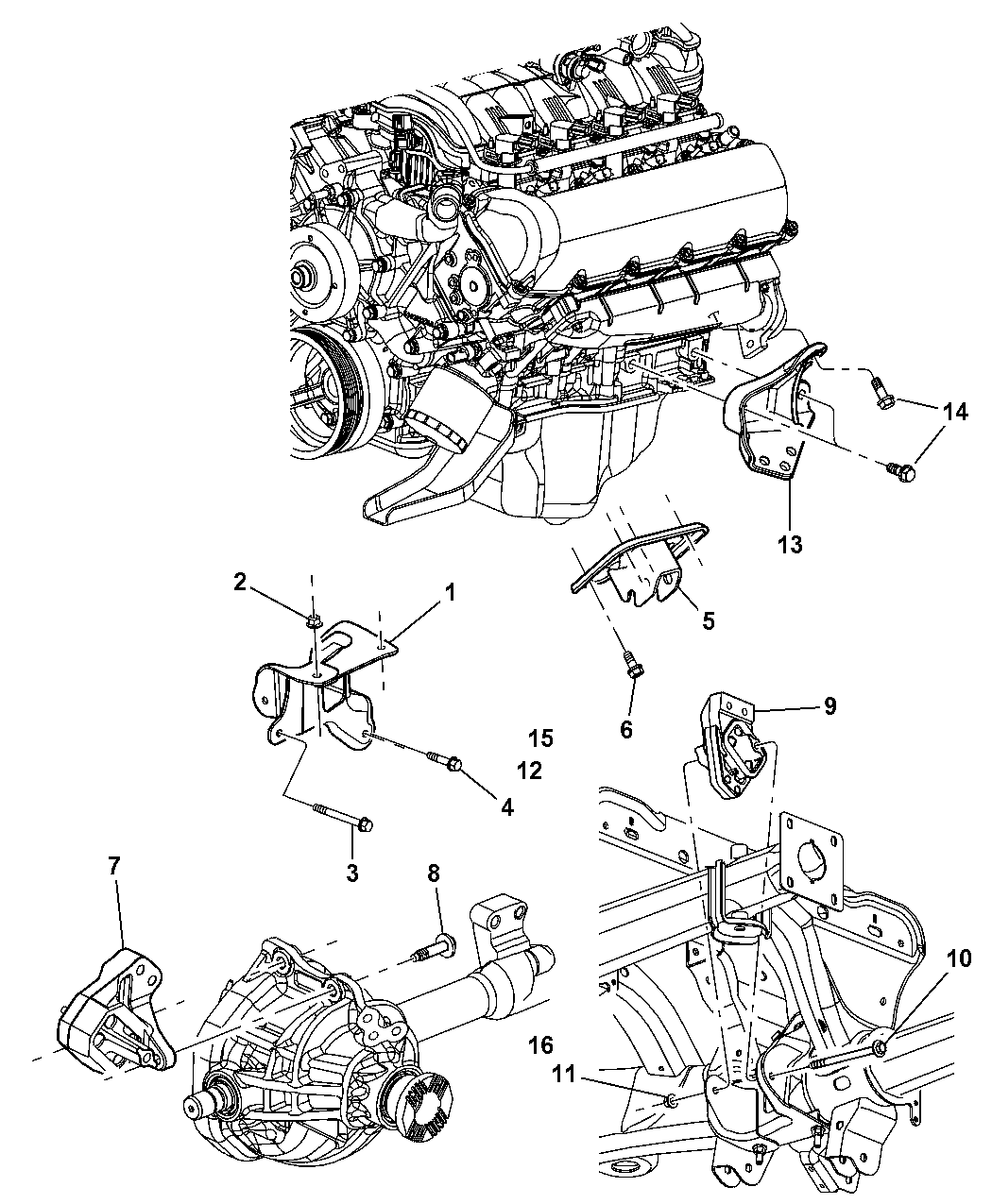 14
13
2
1
5
6
9
15
12
4
3
7
8
10
16
11