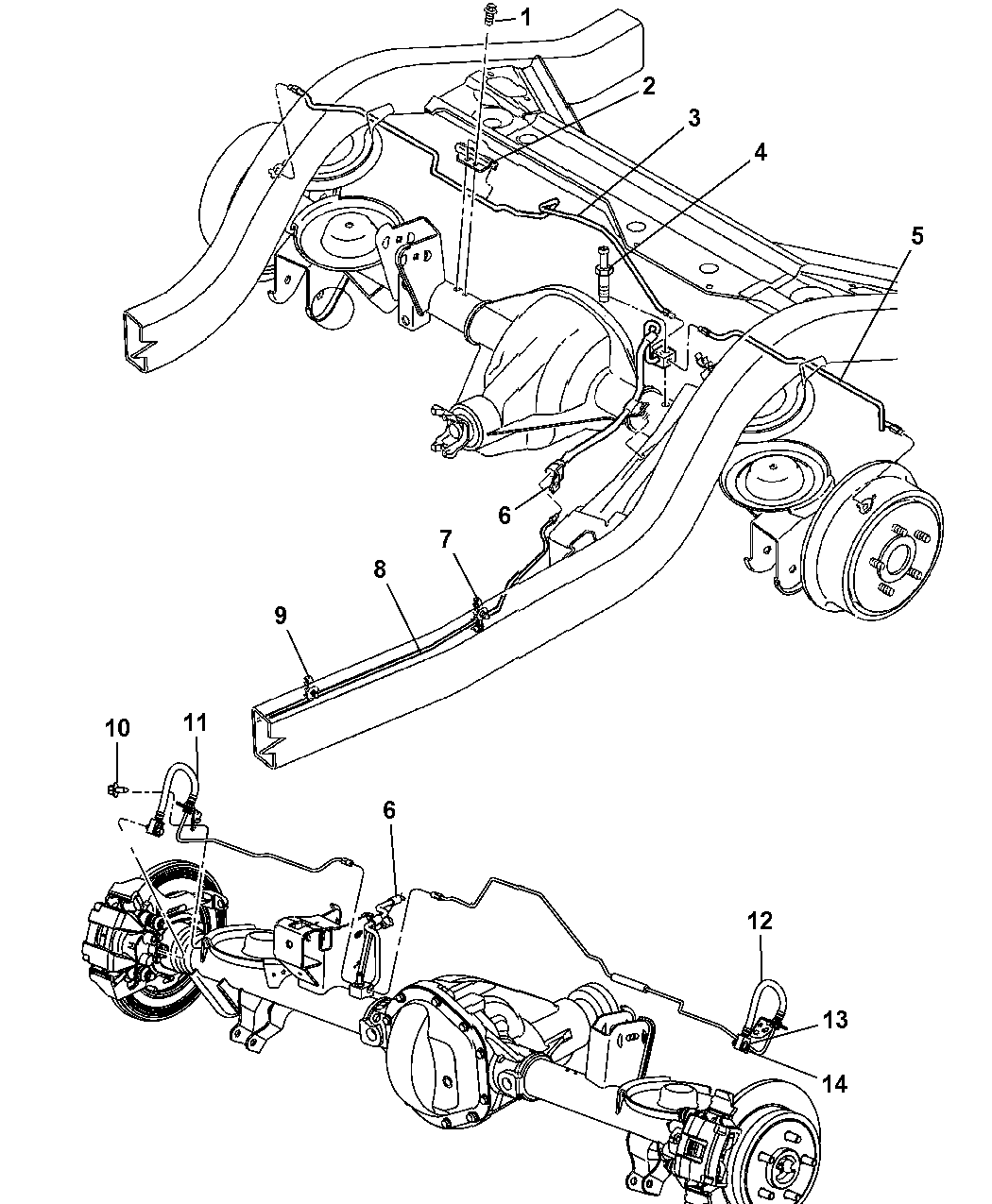 1
2
3
4
5
6
7
8
9
10
11
6
12
13
14