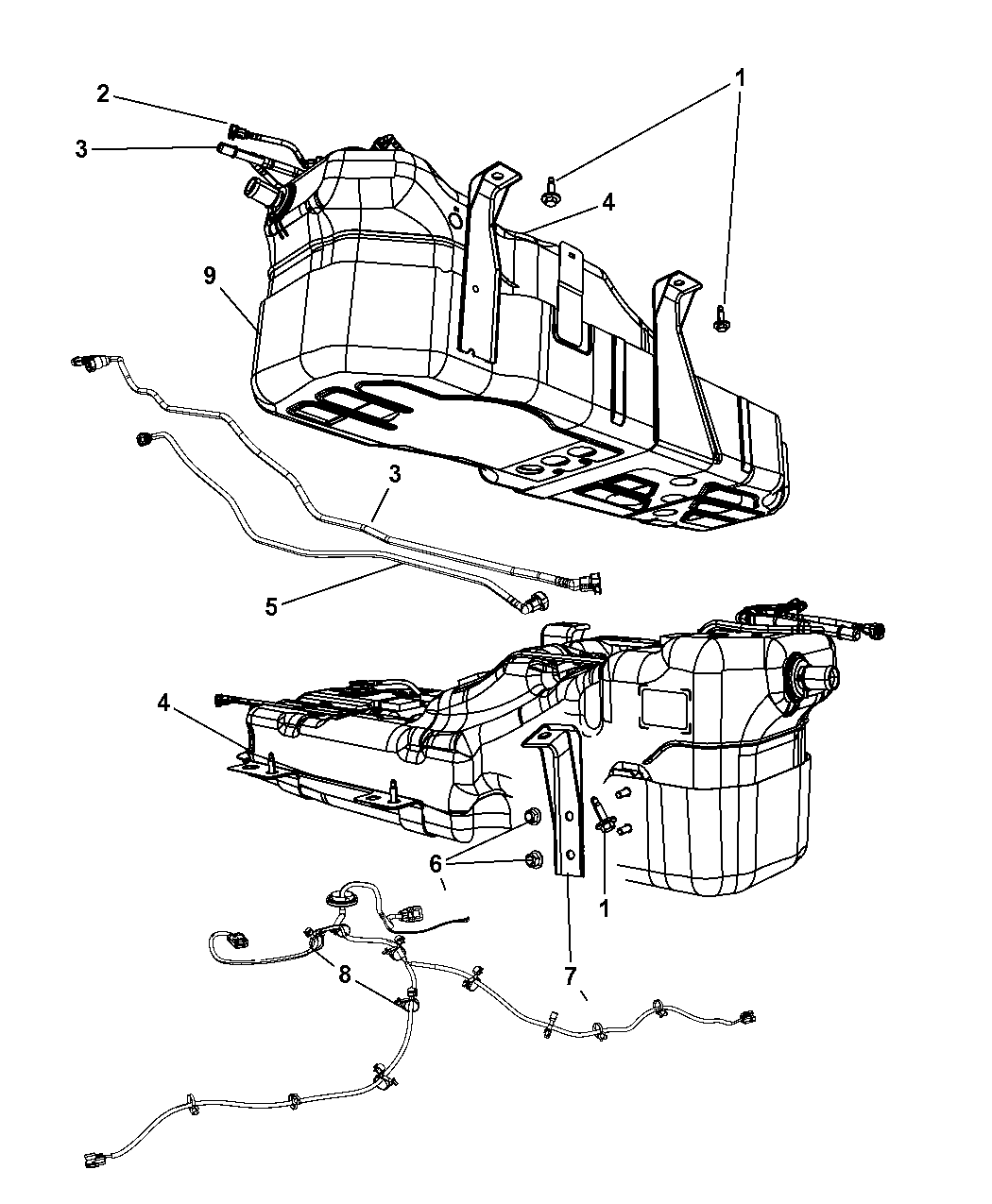 2
3
1
4
9
1
3
5
4
6
1
7
8