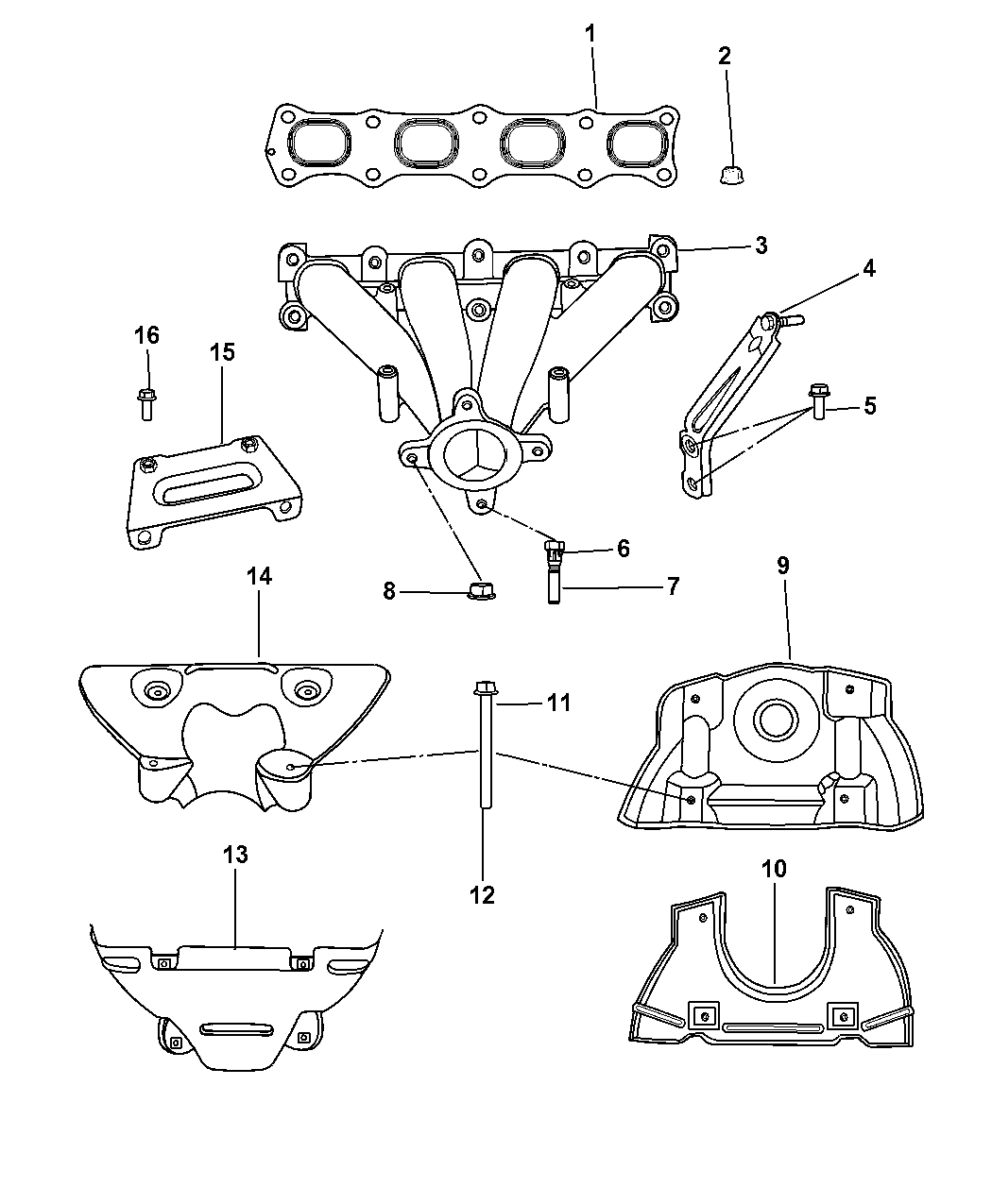 1
2
3
4
16
15
5
6
8
7
14
9
11
12
13
10