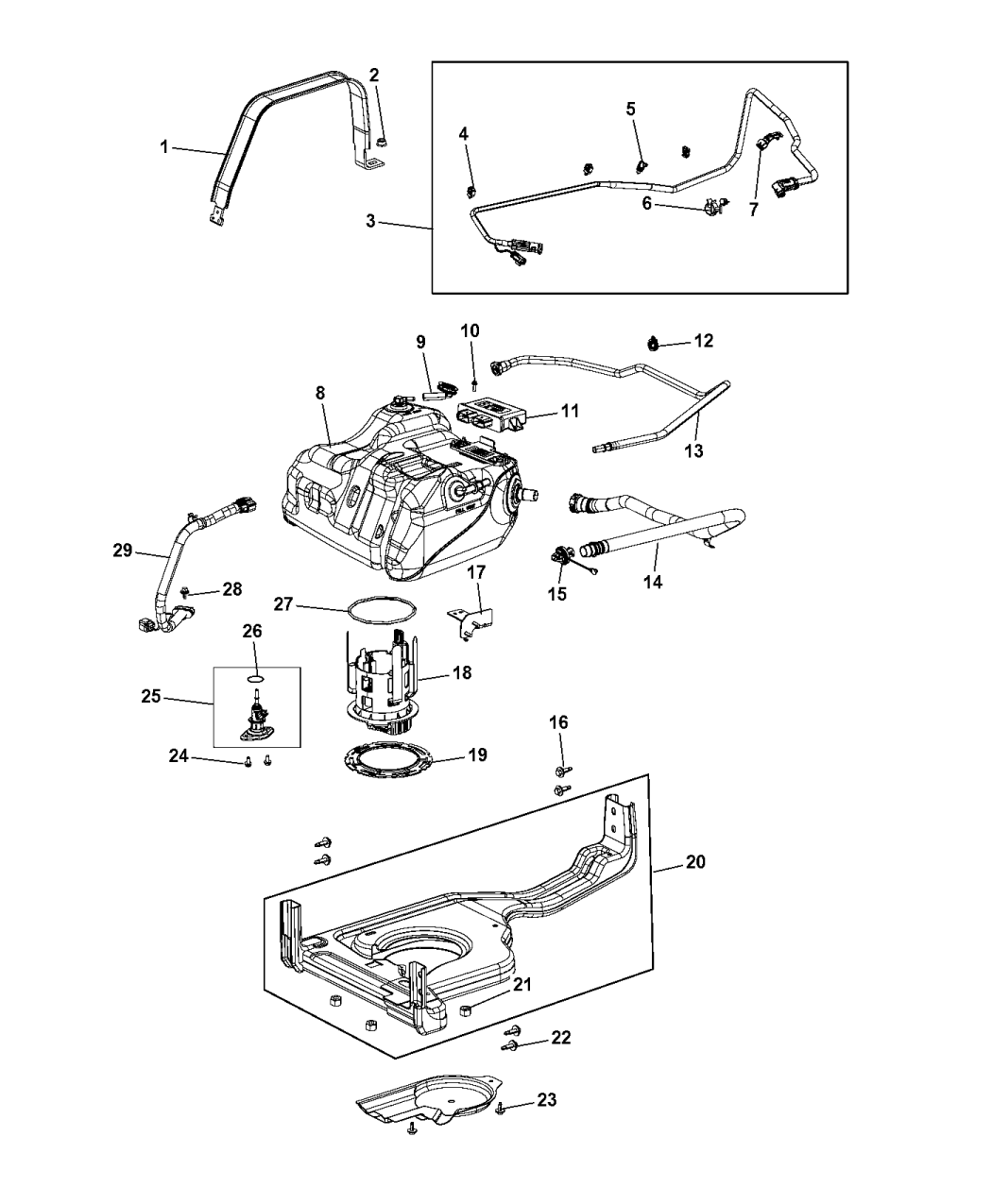 1
2
3
4
5
6
7
8
9
10
11
12
13
14
15
16
17
18
19
20
21
22
23
24
25
26
27
28
29