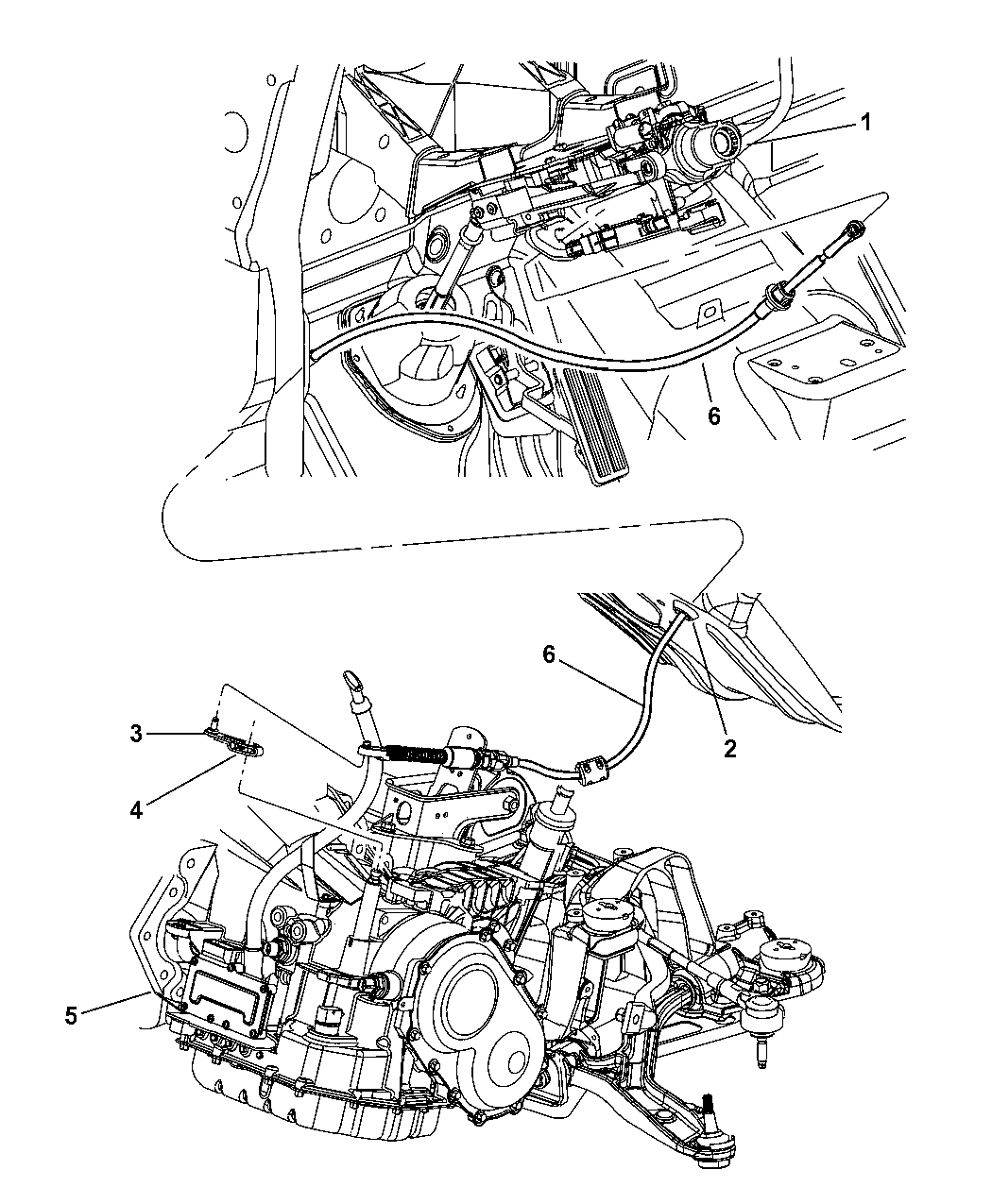 1
6
6
2
3
4
5