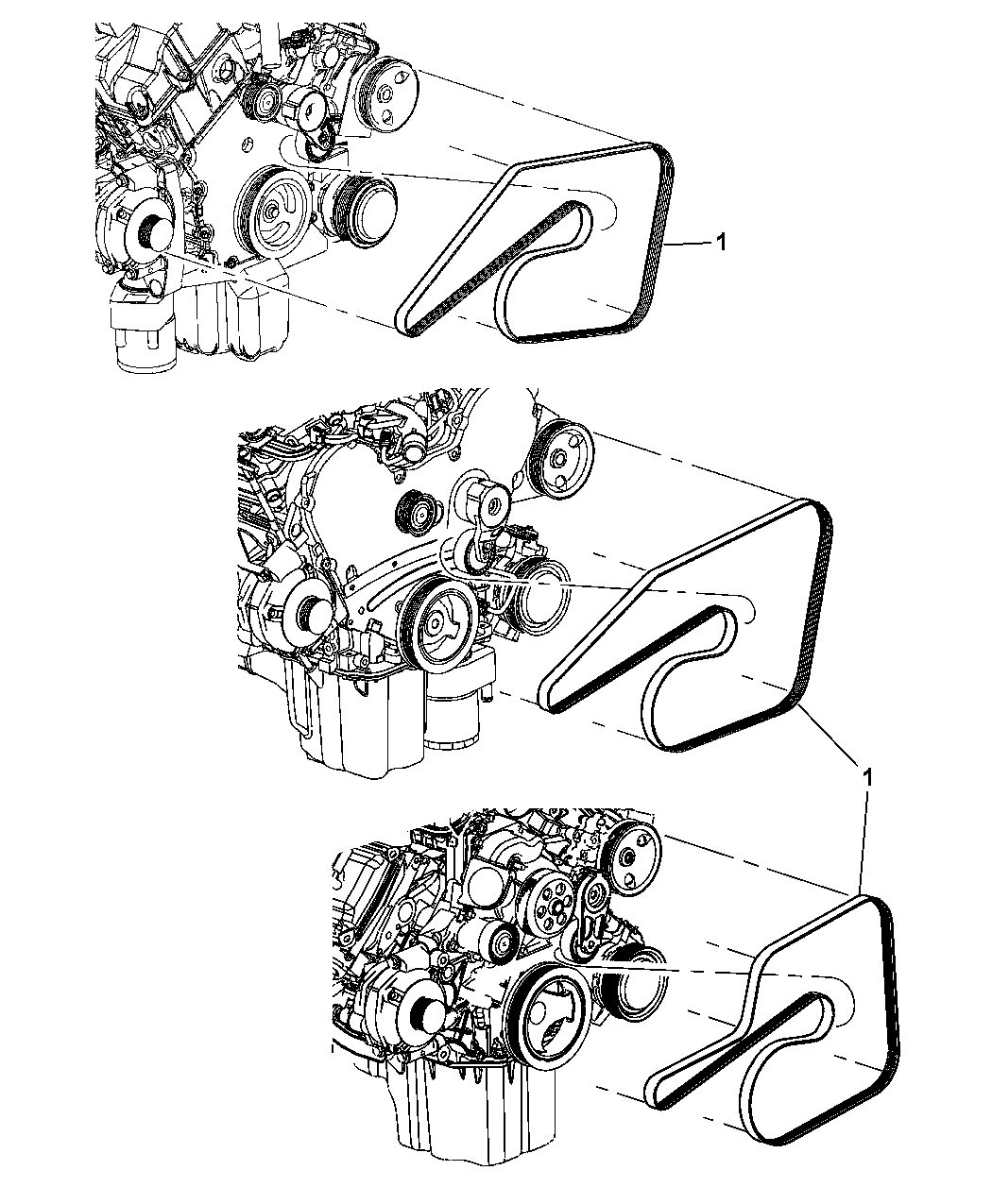 1

1