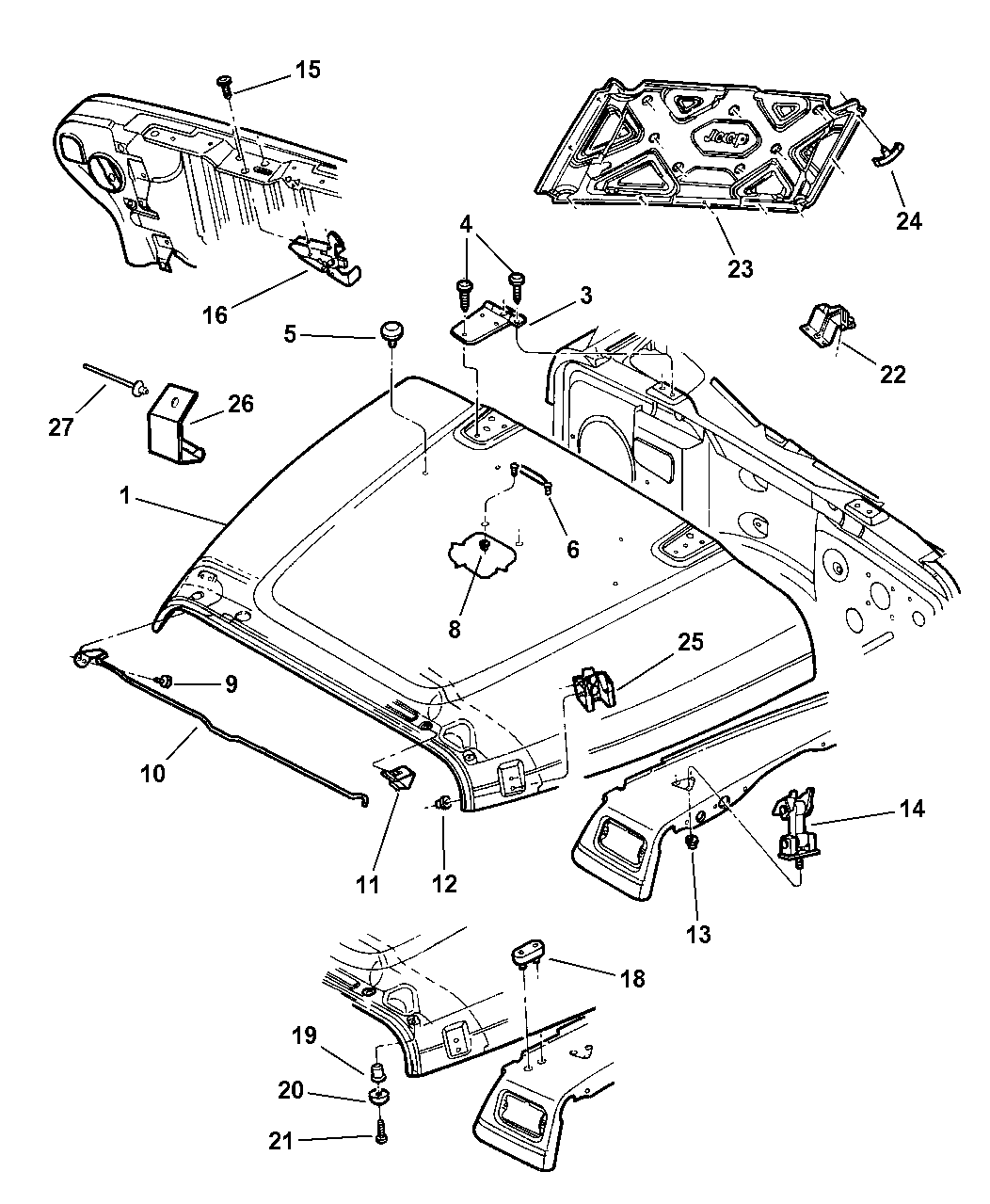 15
Jeep
24
23
4
3
16
5
22
27
26
1
6
8
25
9
10
14
11
12
13
18
19
20
21