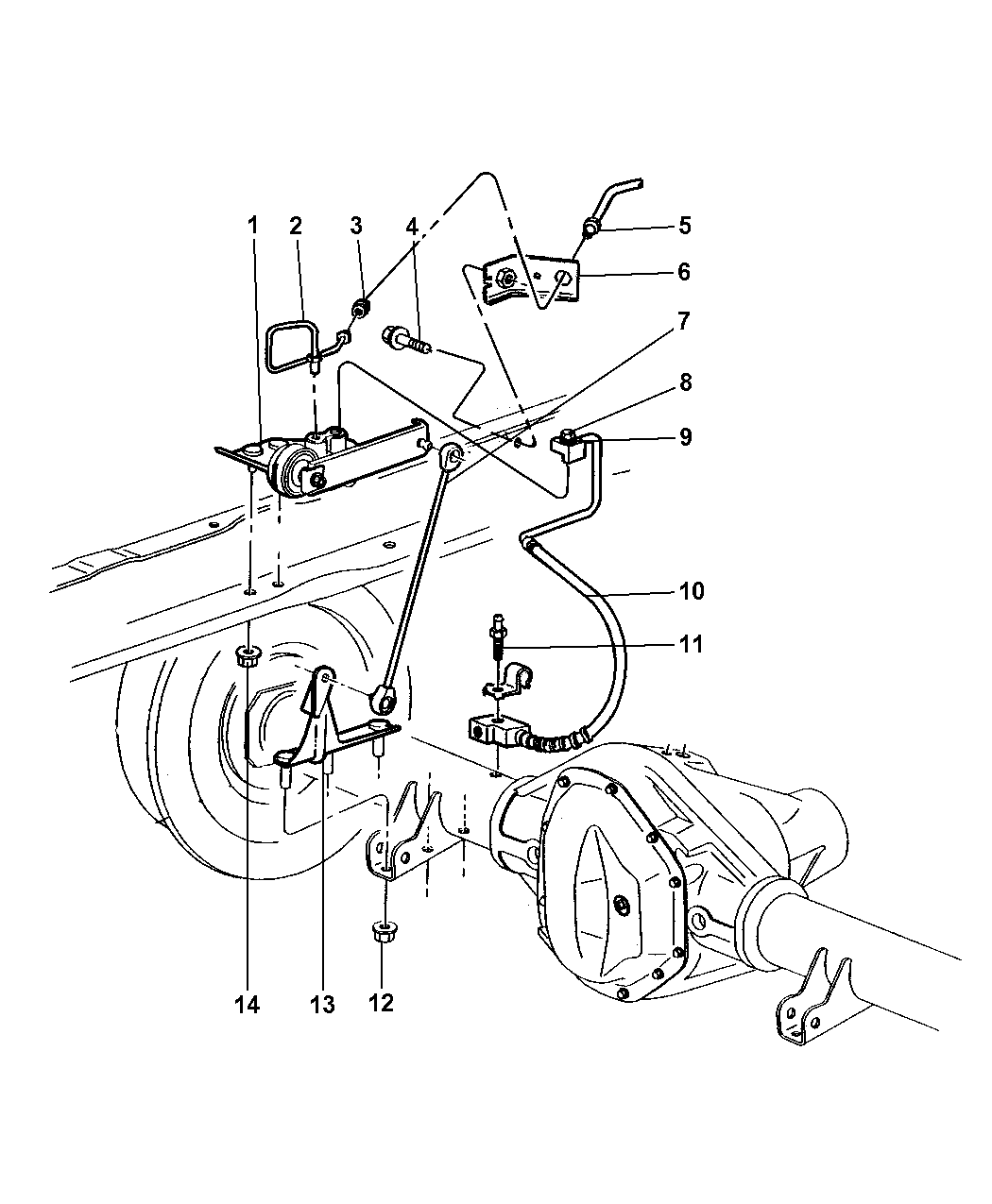 1
2
3
4
5
6
7
8
9
10
11
14
13
12