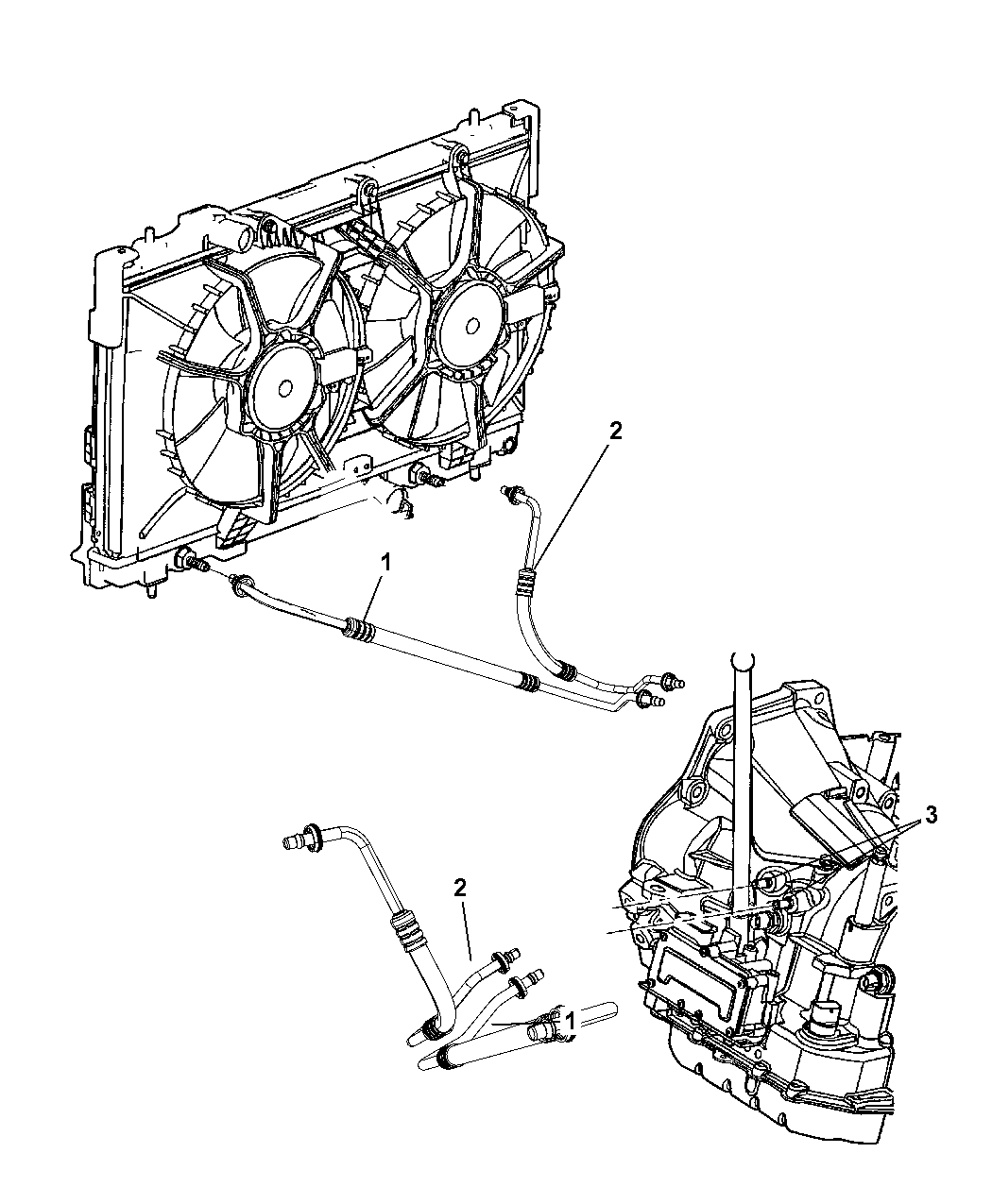 2
1
3
2
1