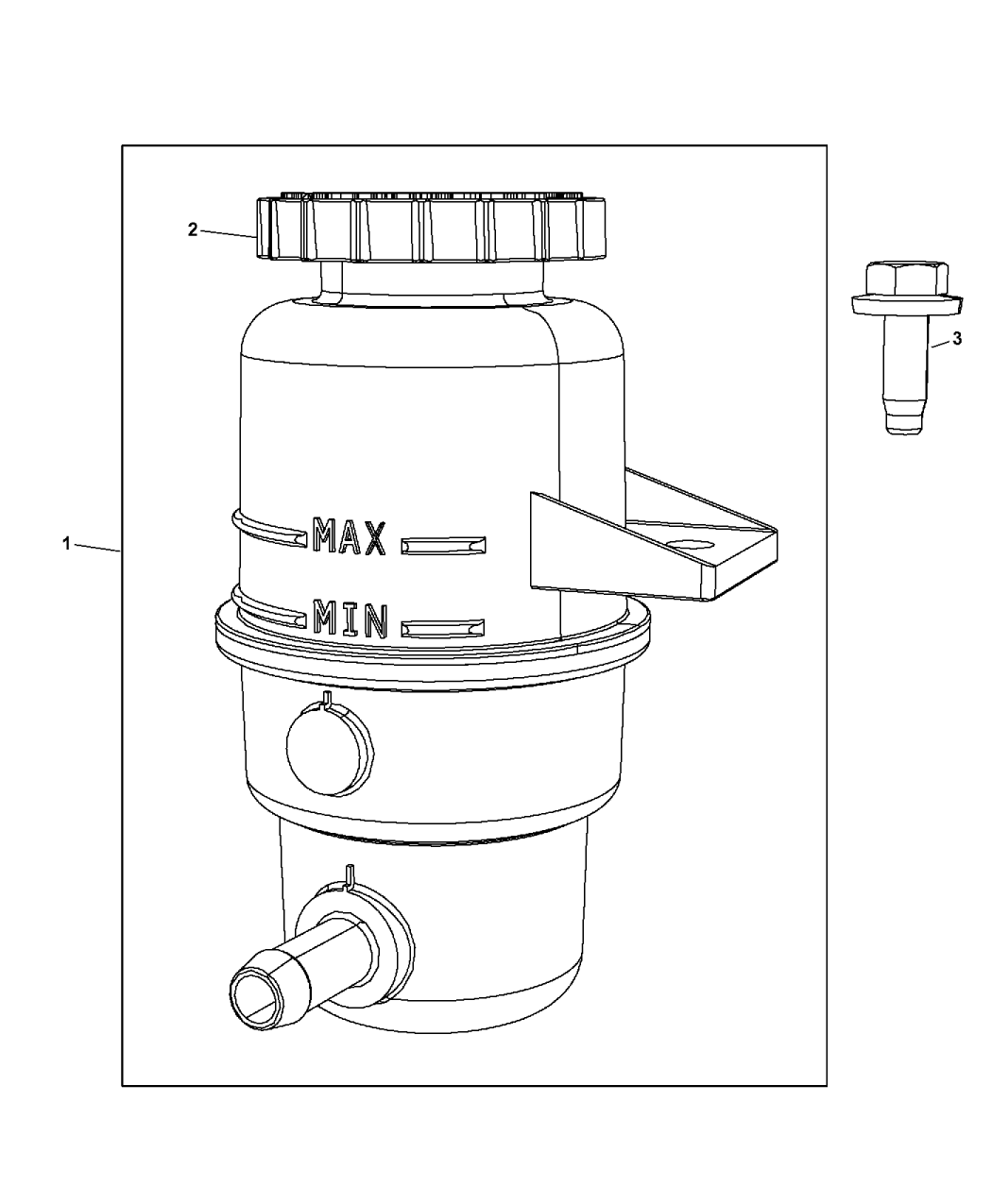 2

3

1

MAX

MIN