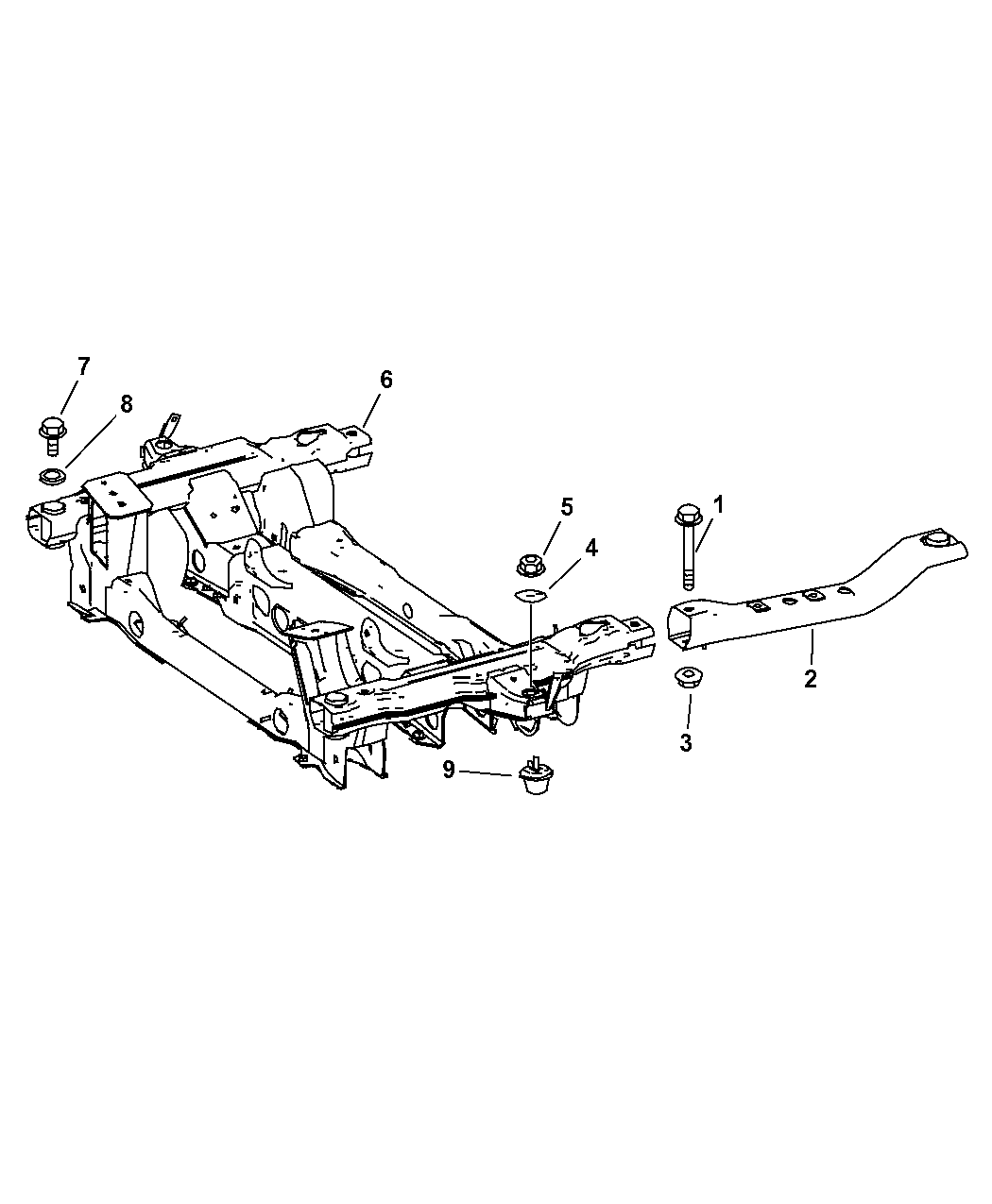 7
8
6
5
4
1
2
3
9