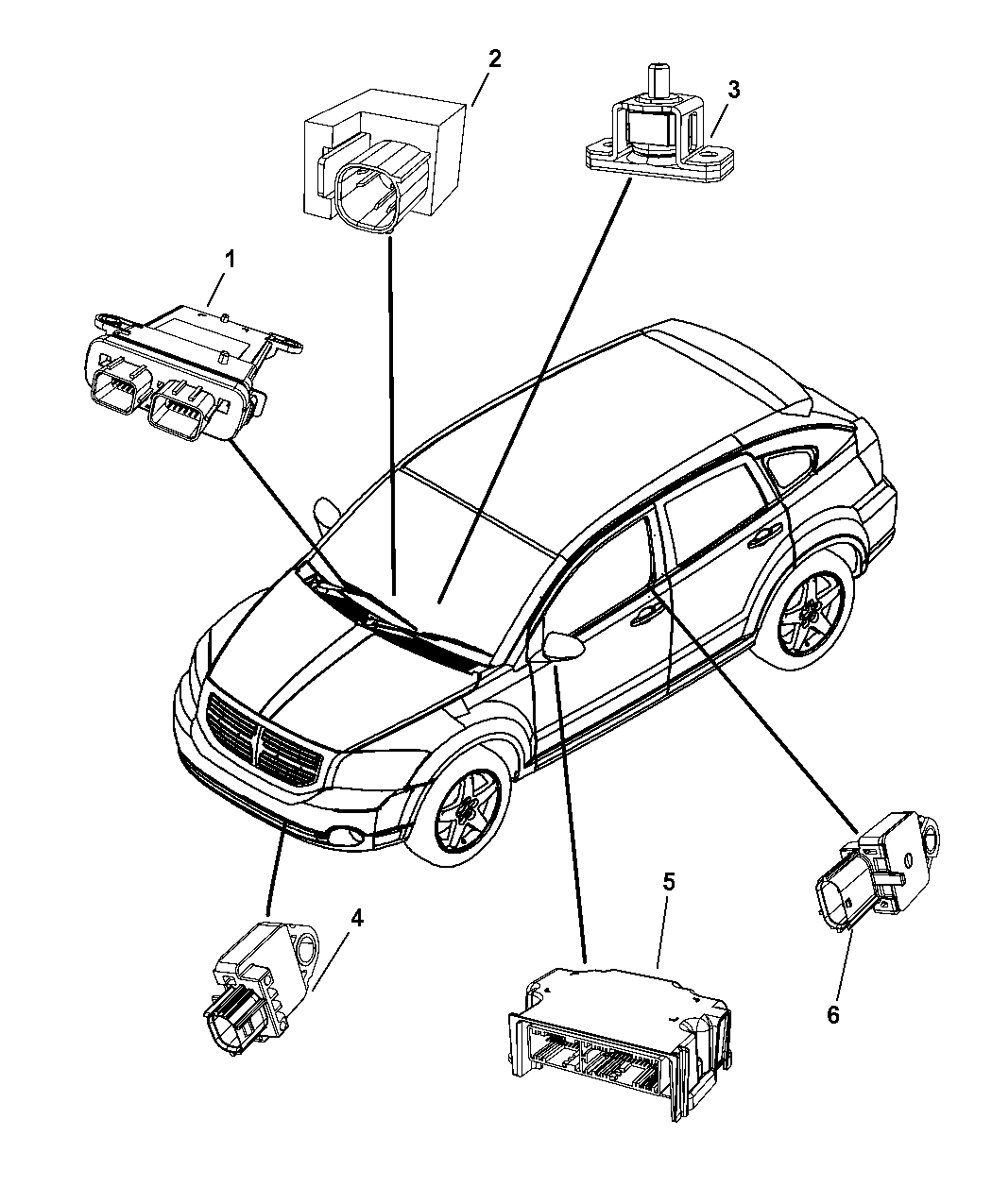 2
3
1
4
5
6