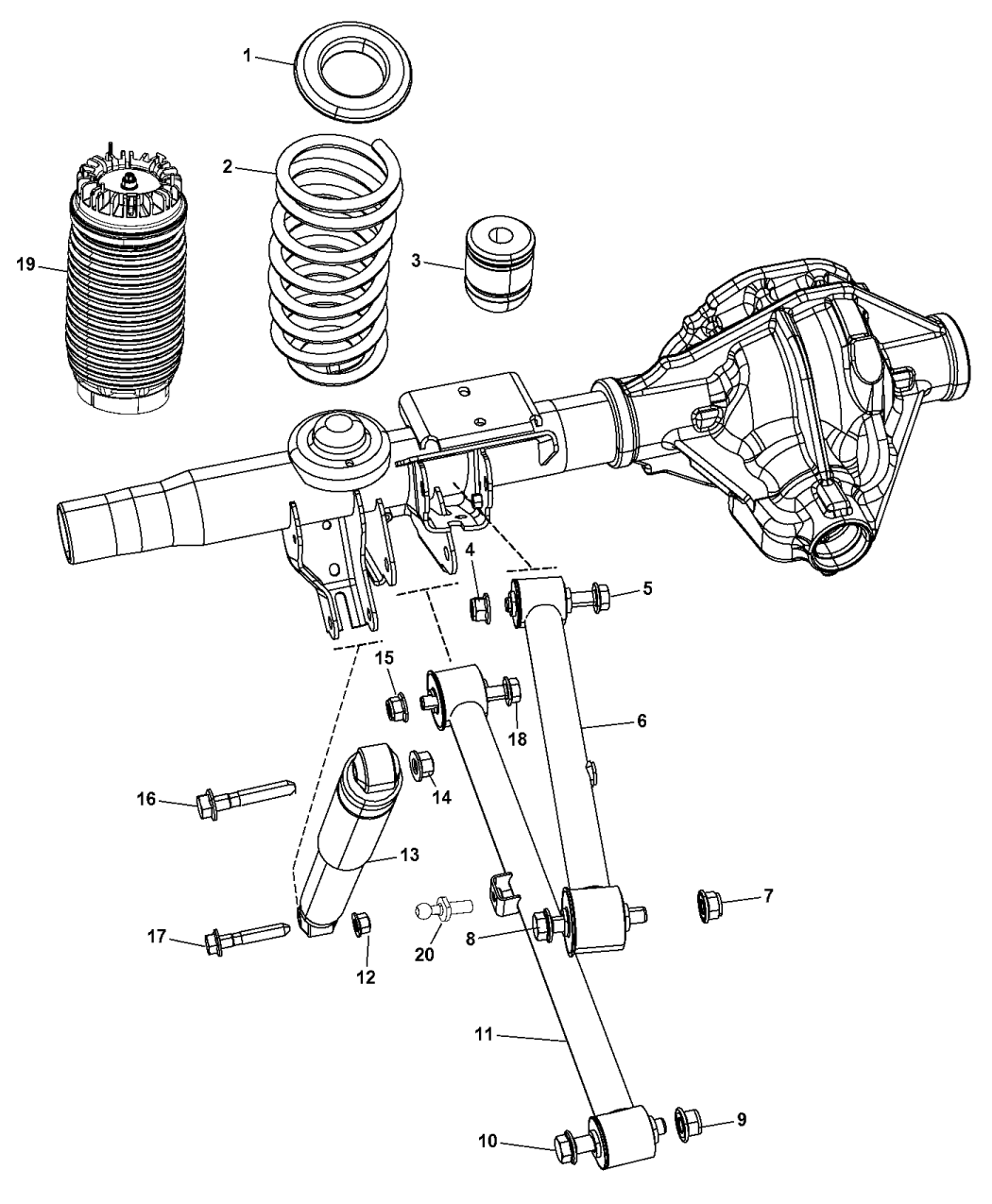 1
2
19
3
4
5
15
18
6
16
14
13
7
17
12
20
8
11
10
9