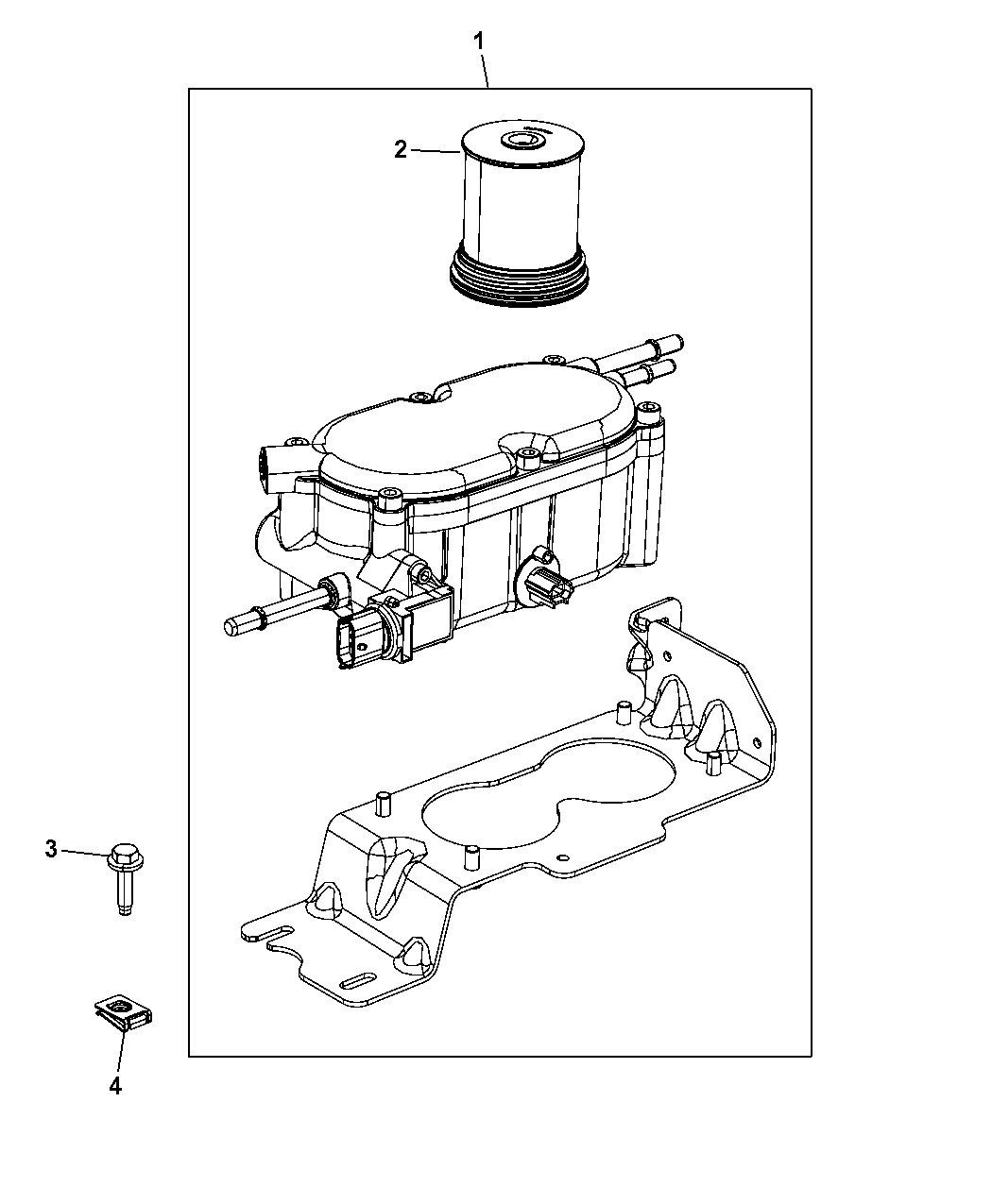 1
2
3
4