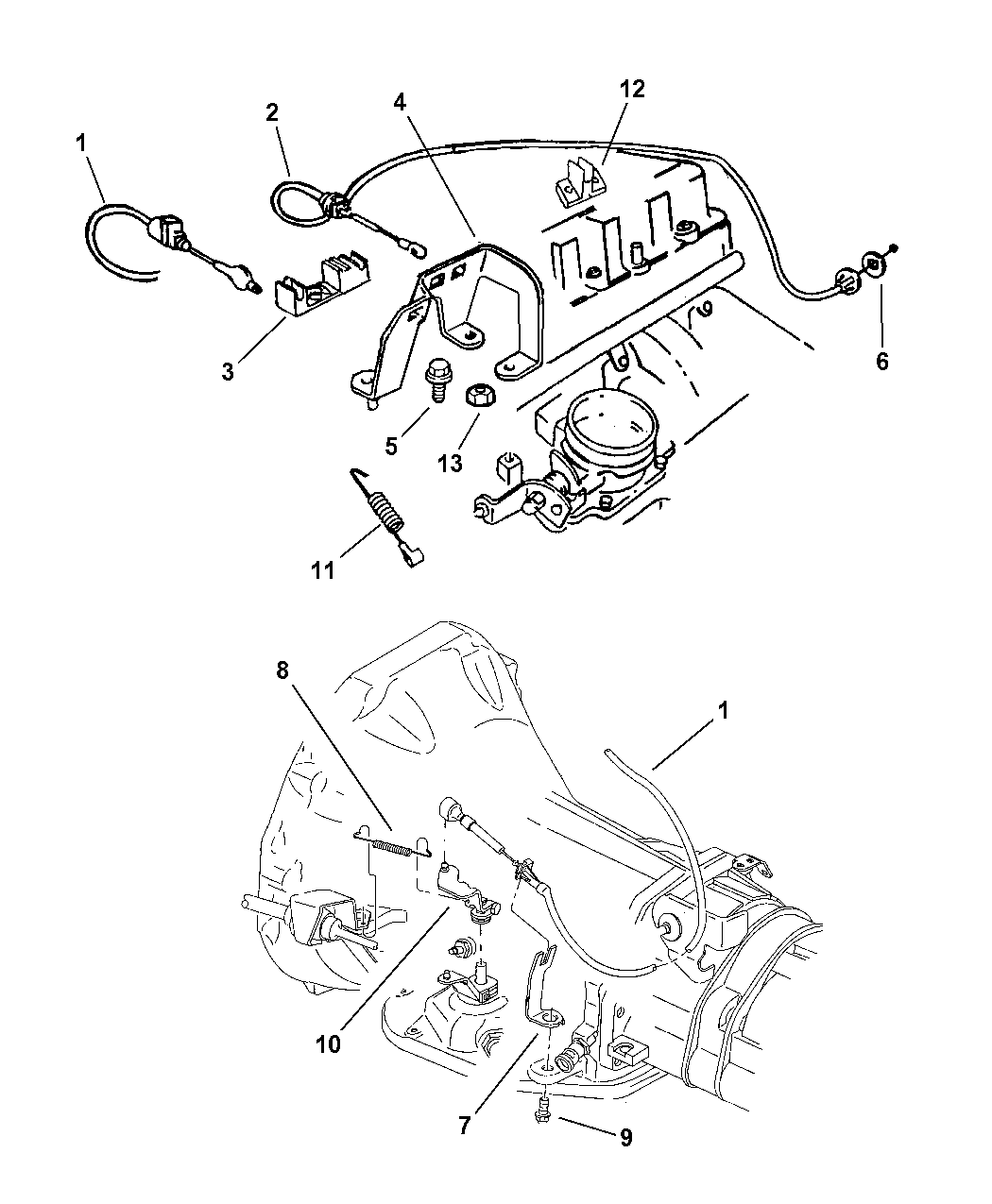 1
2
4
12
3
5
13
6
11
8
1
10
7
9